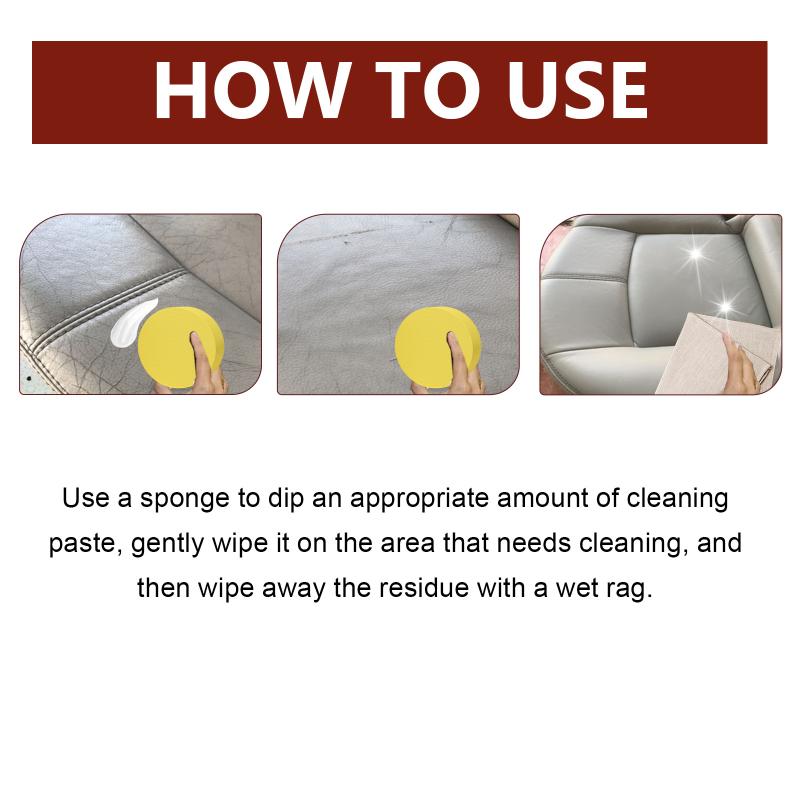 HOW TO USE

Use a sponge to dip an appropriate amount of cleaning paste, gently wipe it on the area that needs cleaning, and then wipe away the residue with a wet rag.