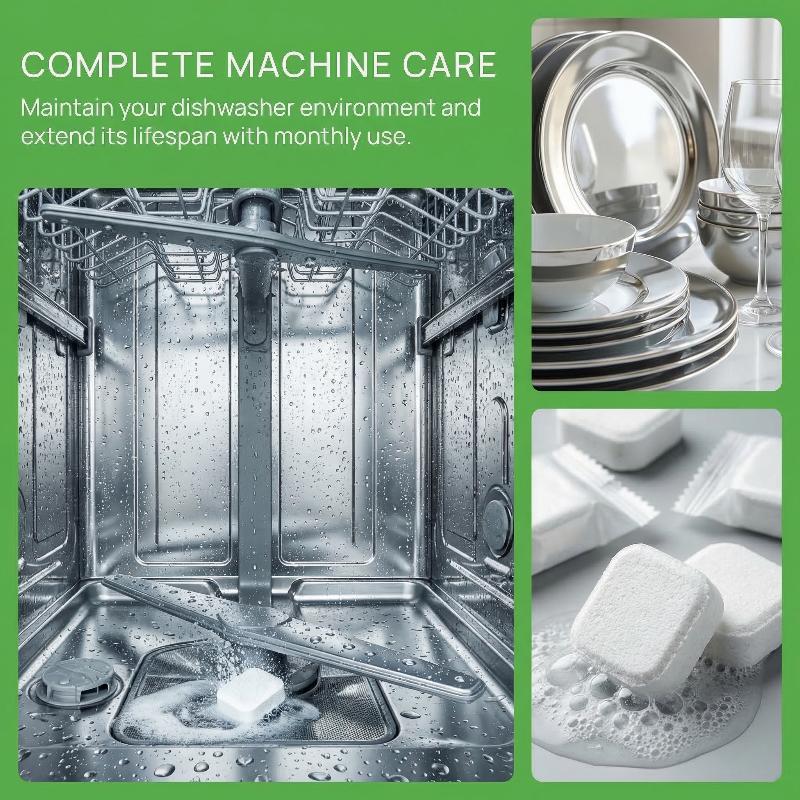 COMPLETE MACHINE CARE

Maintain your dishwasher environment and extend its lifespan with monthly use.