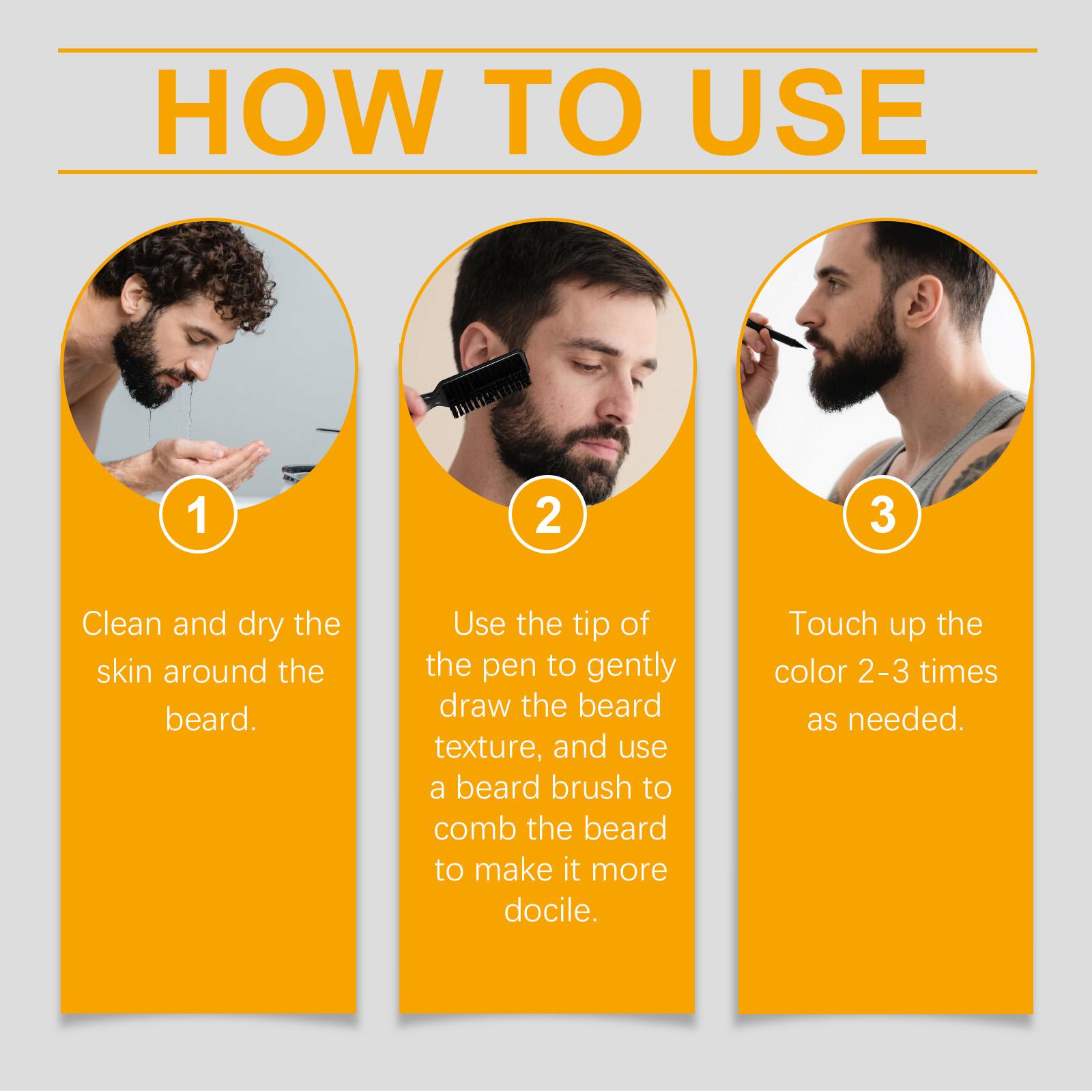 HOW TO USE

1

Clean and dry the skin around the beard.

2

Use the tip of the pen to gently draw the beard texture, and use a beard brush to comb the beard to make it more docile.

3

Touch up the color 2-3 times as needed.