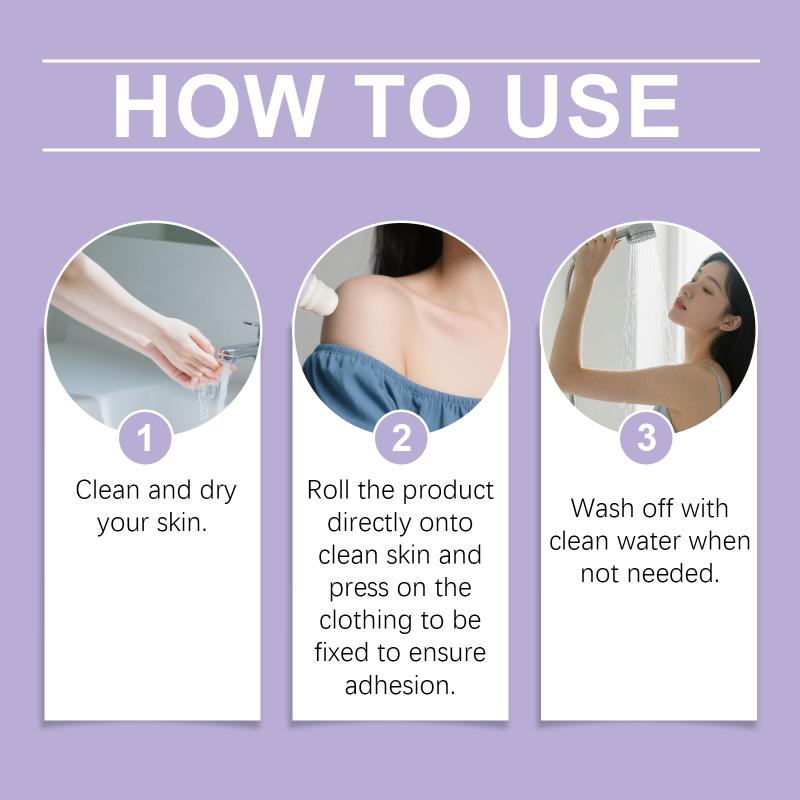 HOW TO USE

1
Clean and dry your skin.

2
Roll the product directly onto clean skin and press on the clothing to be fixed to ensure adhesion.

3
Wash off with clean water when not needed.