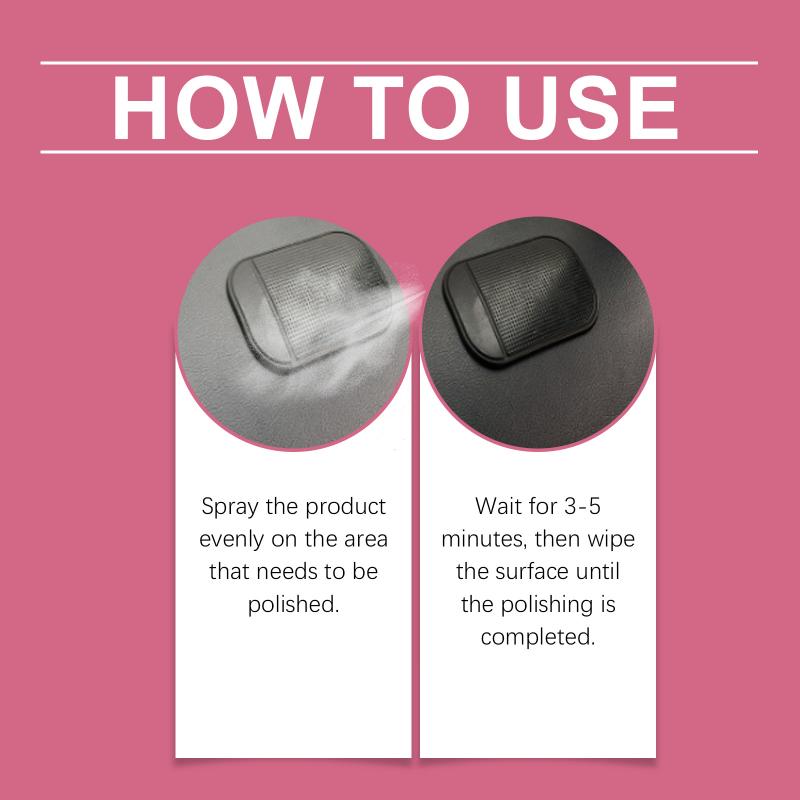 HOW TO USE

Spray the product evenly on the area that needs to be polished.

Wait for 3-5 minutes, then wipe the surface until the polishing is completed.