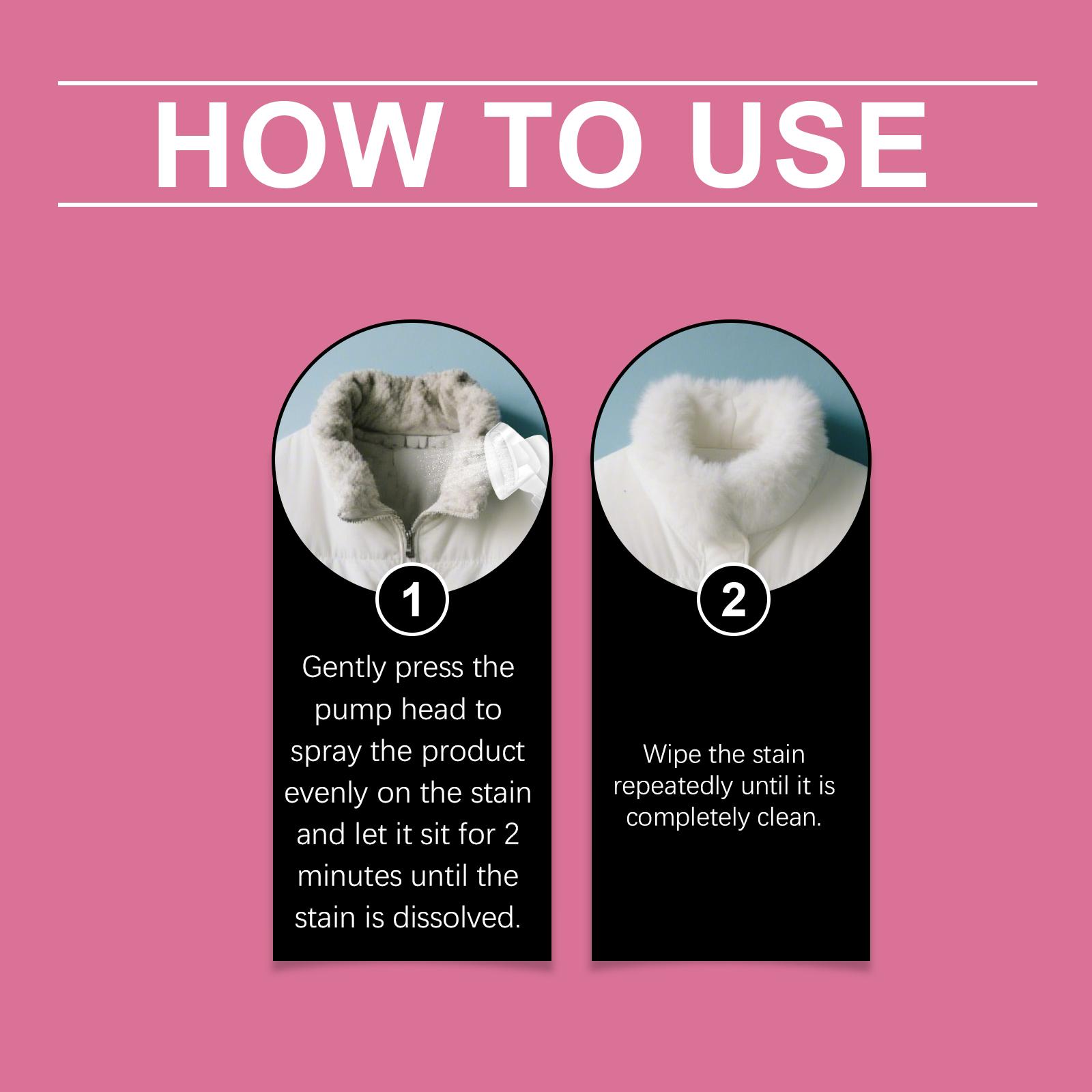 HOW TO USE

1

Gently press the pump head to spray the product evenly on the stain and let it sit for 2 minutes until the stain is dissolved.

2

Wipe the stain repeatedly until it is completely clean.