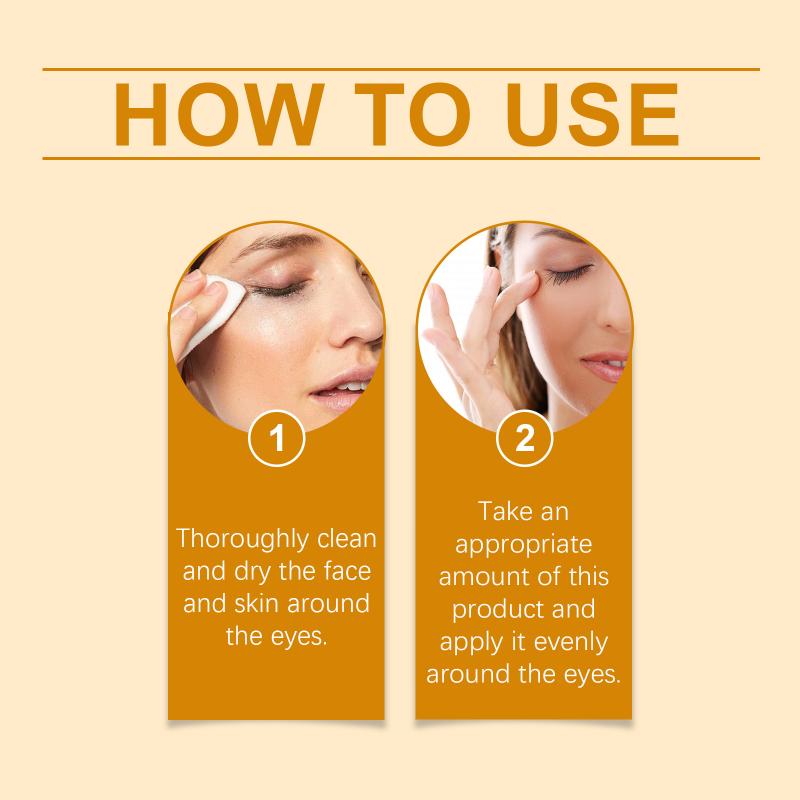 HOW TO USE

1

Thoroughly clean and dry the face and skin around the eyes.

2

Take an appropriate amount of this product and apply it evenly around the eyes.