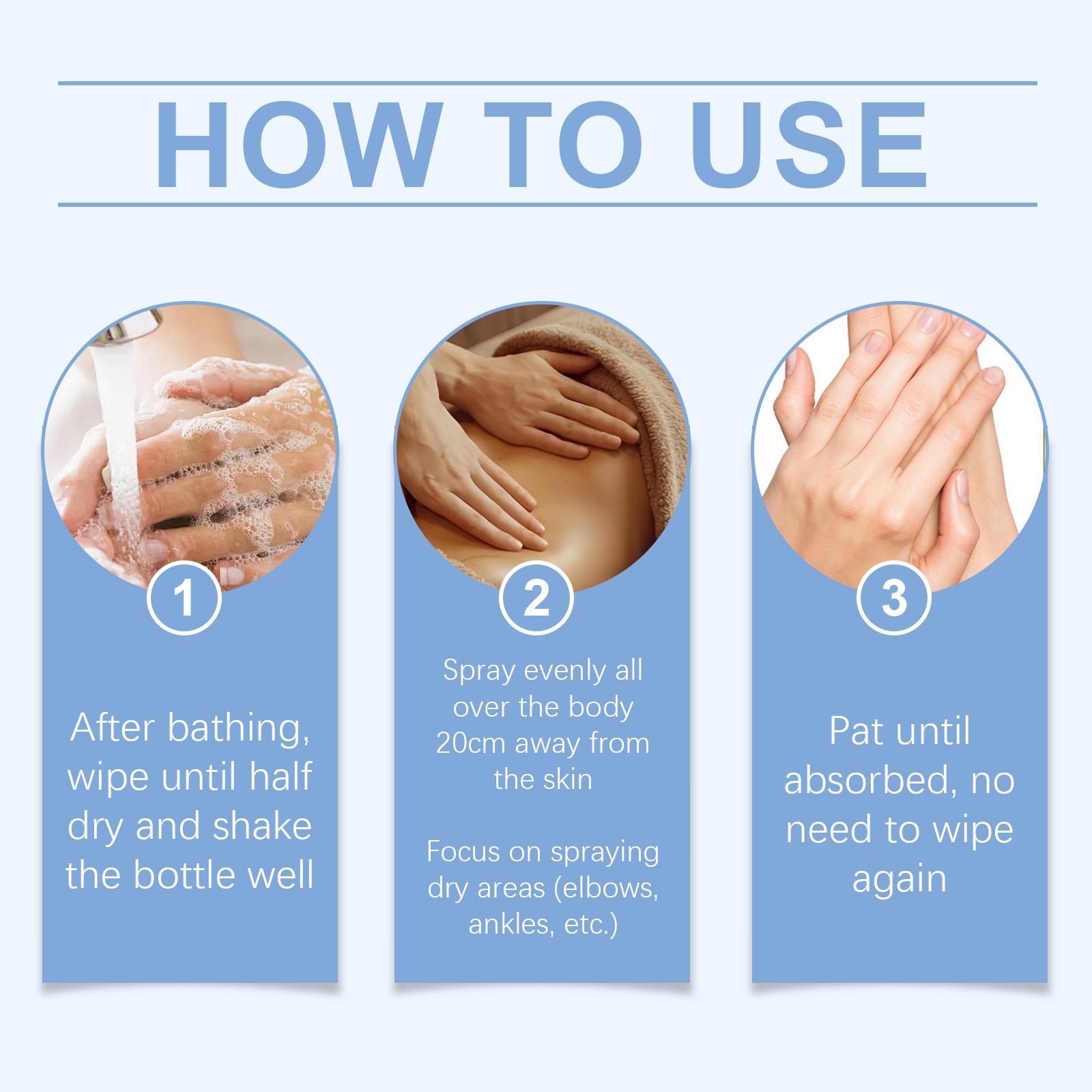 HOW TO USE

1

After bathing, wipe until half dry and shake the bottle well

2

Spray evenly all over the body 20cm away from the skin

Focus on spraying dry areas (elbows, ankles, etc.)

3

Pat until absorbed, no need to wipe again