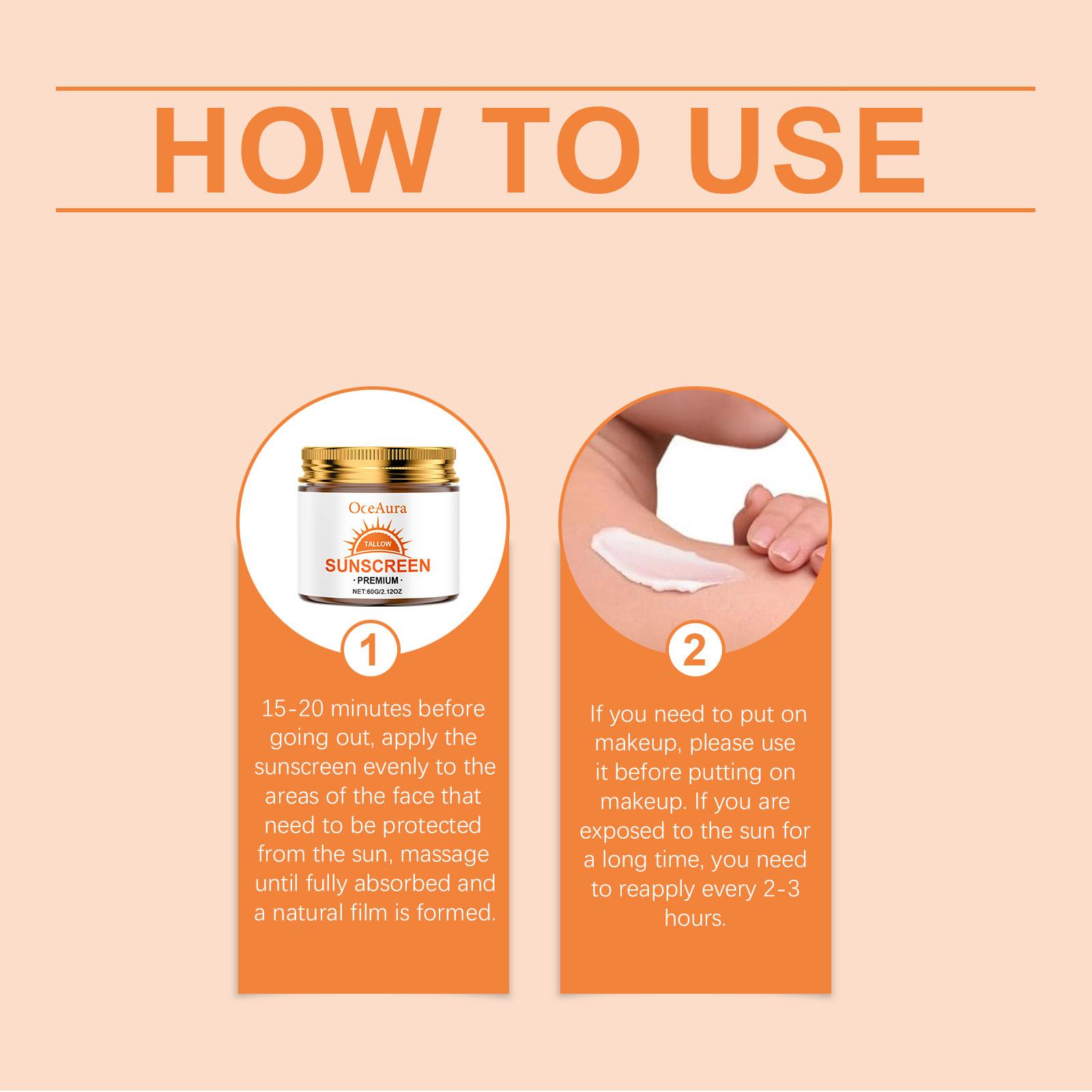 HOW TO USE

OceAura
TALLOW
SUNSCREEN
· PREMIUM ·
NET:60G/2.12OZ

1

15-20 minutes before going out, apply the sunscreen evenly to the areas of the face that need to be protected from the sun, massage until fully absorbed and a natural film is formed.

2

If you need to put on makeup, please use it before putting on makeup. If you are exposed to the sun for a long time, you need to reapply every 2-3 hours.