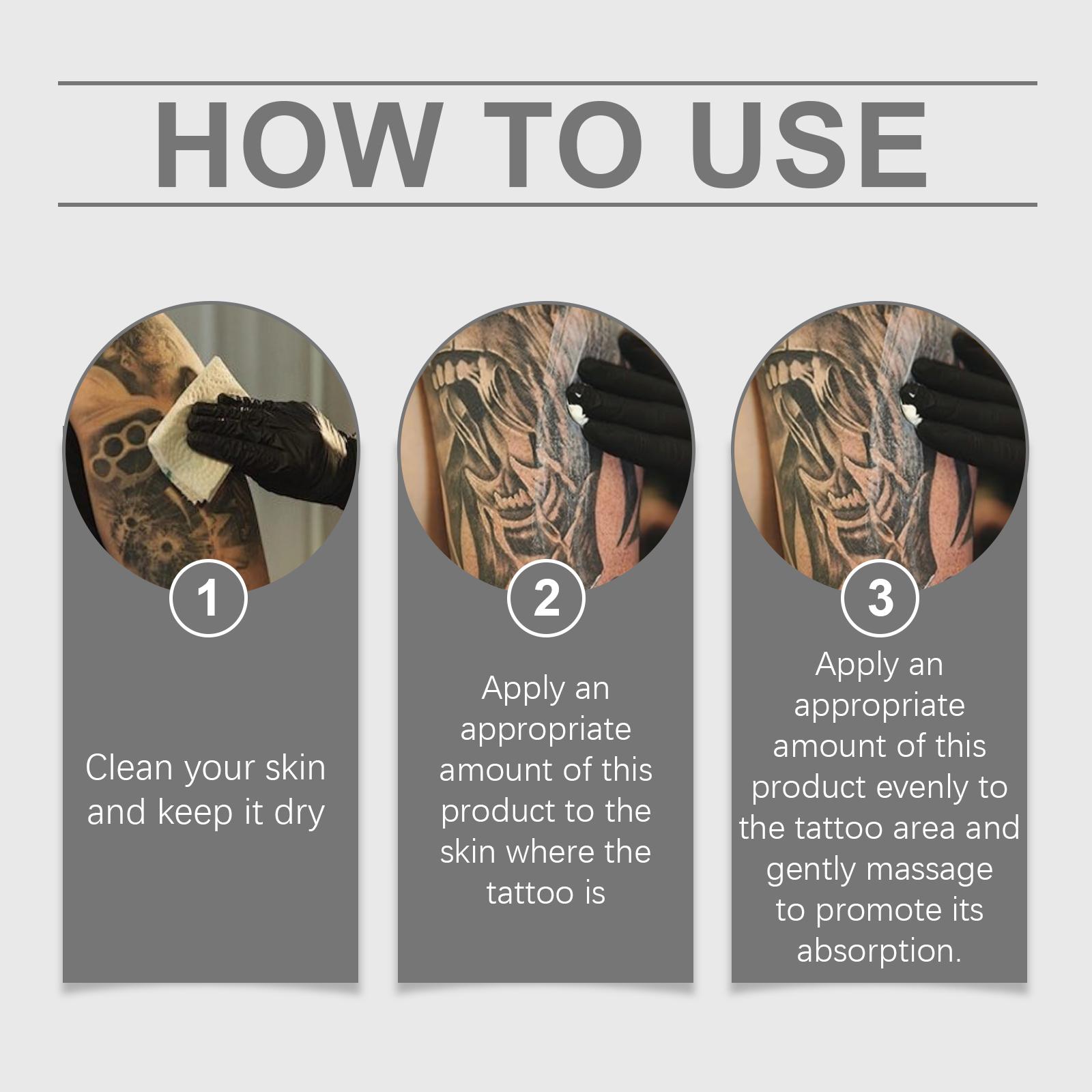 HOW TO USE

1

Clean your skin and keep it dry

2

Apply an appropriate amount of this product to the skin where the tattoo is

3

Apply an appropriate amount of this product evenly to the tattoo area and gently massage to promote its absorption.