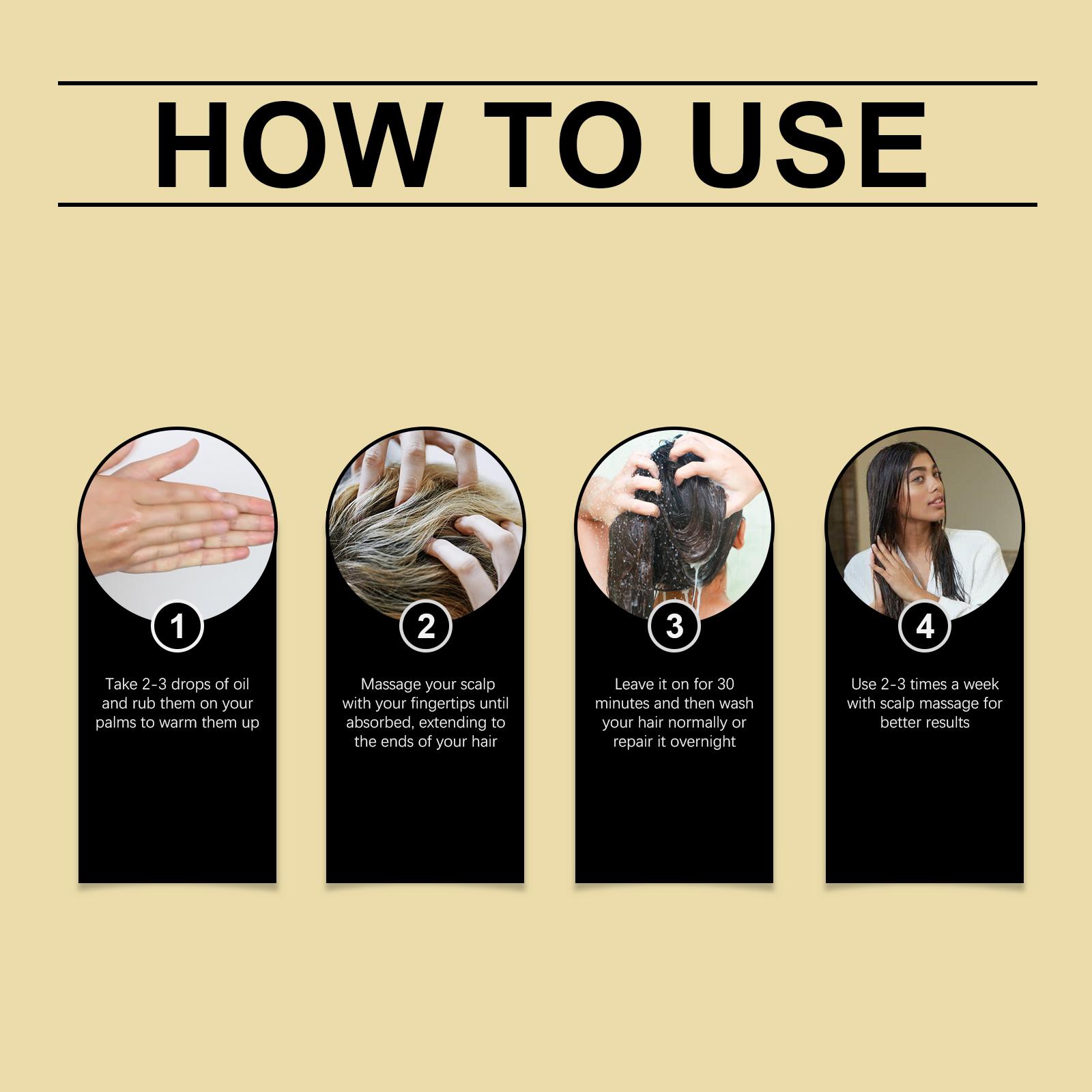 HOW TO USE

1

Take 2-3 drops of oil and rub them on your palms to warm them up

2

Massage your scalp with your fingertips until absorbed, extending to the ends of your hair

3

Leave it on for 30 minutes and then wash your hair normally or repair it overnight

4

Use 2-3 times a week with scalp massage for better results