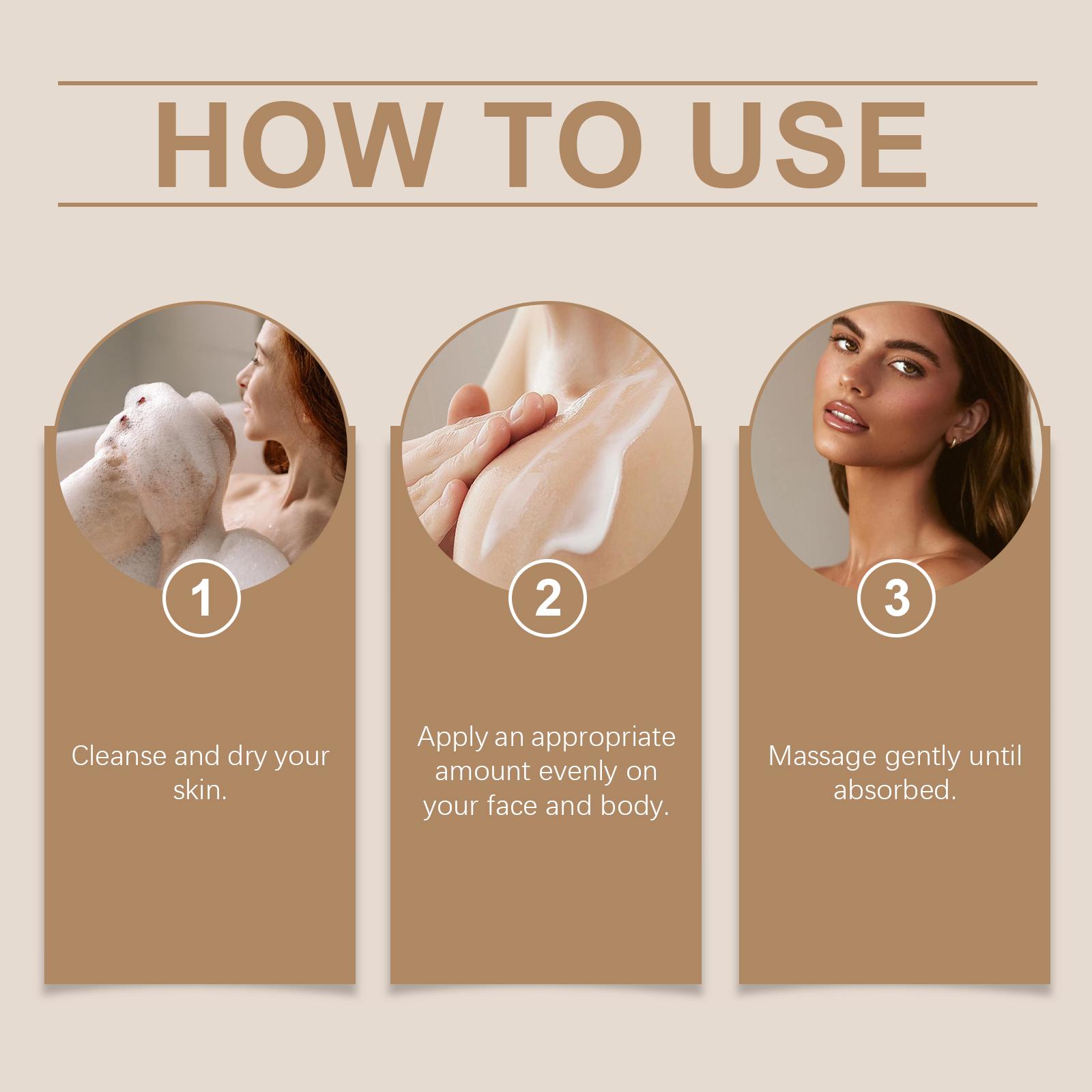 HOW TO USE

1

Cleanse and dry your skin.

2

Apply an appropriate amount evenly on your face and body.

3

Massage gently until absorbed.