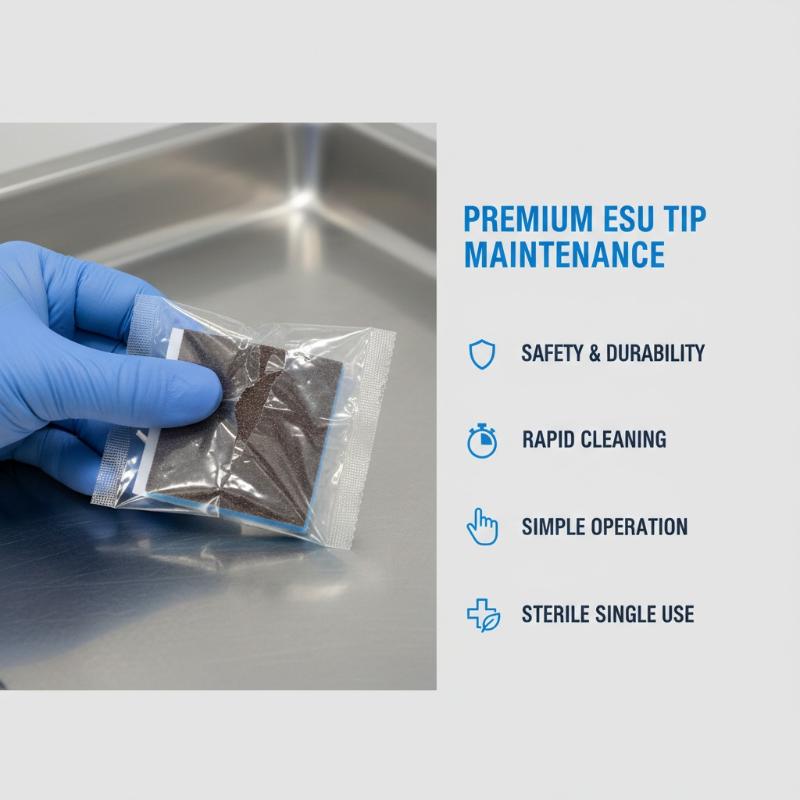 PREMIUM ESU TIP MAINTENANCE

SAFETY & DURABILITY

RAPID CLEANING

SIMPLE OPERATION

STERILE SINGLE USE