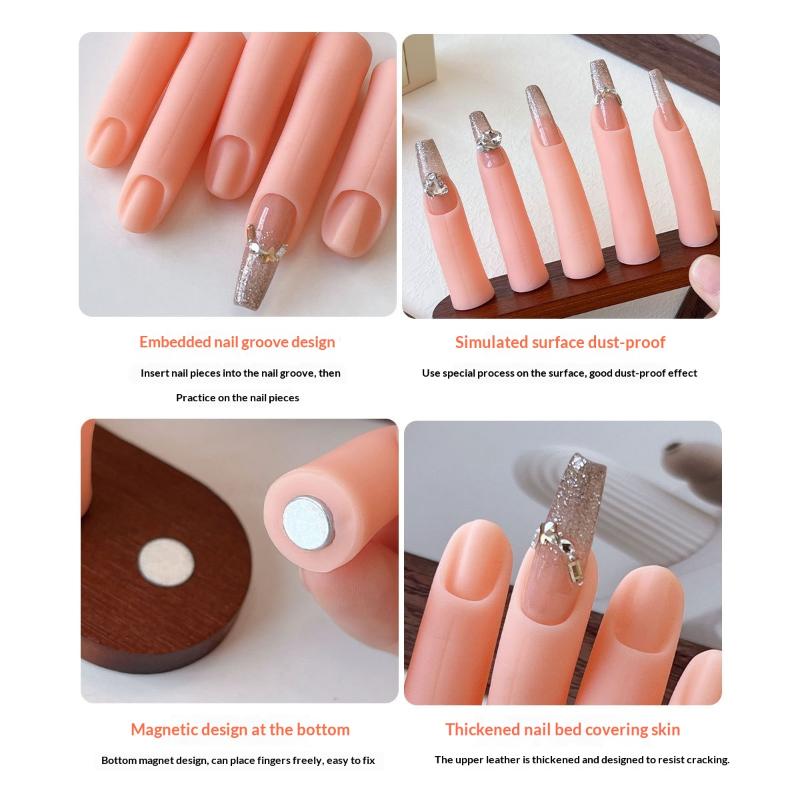 Embedded nail groove design

Insert nail pieces into the nail groove, then

Practice on the nail pieces

Simulated surface dust-proof

Use special process on the surface, good dust-proof effect

Magnetic design at the bottom

Bottom magnet design, can place fingers freely, easy to fix

Thickened nail bed covering skin

The upper leather is thickened and designed to resist cracking.