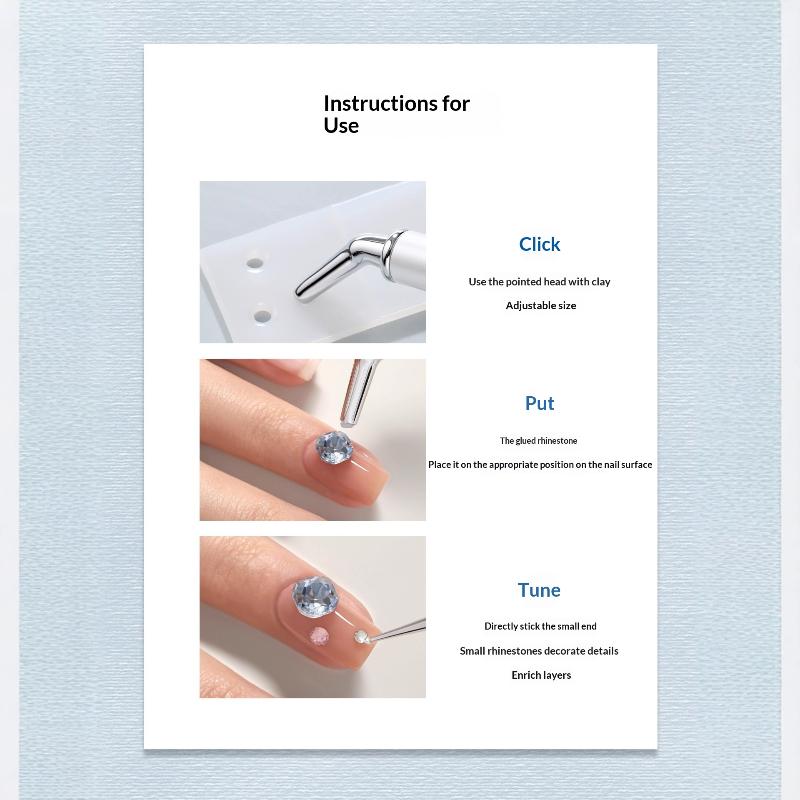 Instructions for Use

Click

Use the pointed head with clay

Adjustable size

Put

The glued rhinestone

Place it on the appropriate position on the nail surface

Tune

Directly stick the small end

Small rhinestones decorate details

Enrich layers