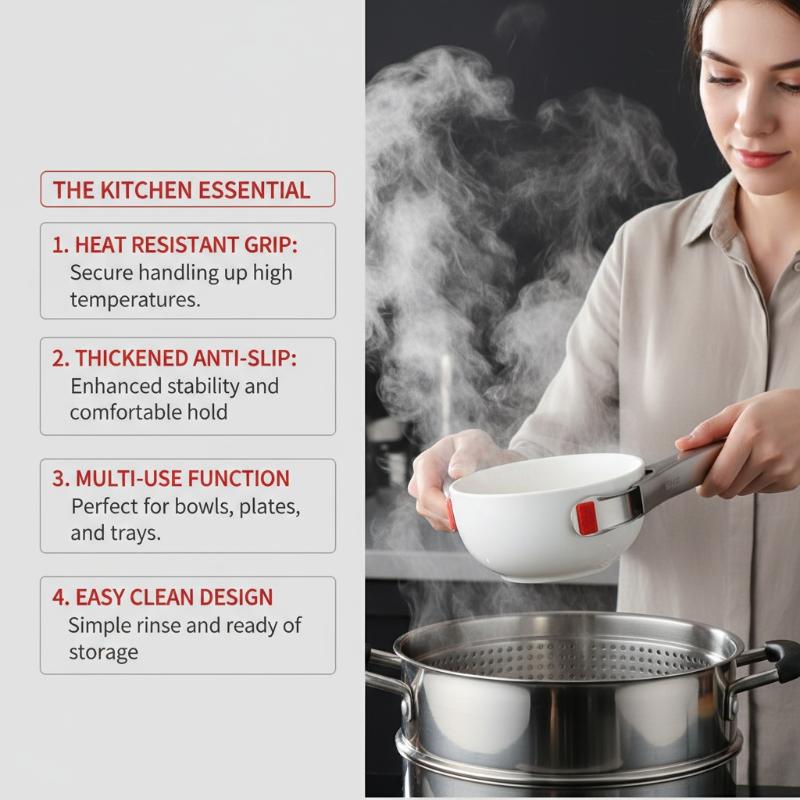 THE KITCHEN ESSENTIAL

1. HEAT RESISTANT GRIP:
Secure handling up high temperatures.

2. THICKENED ANTI-SLIP:
Enhanced stability and comfortable hold

3. MULTI-USE FUNCTION
Perfect for bowls, plates, and trays.

4. EASY CLEAN DESIGN
Simple rinse and ready of storage