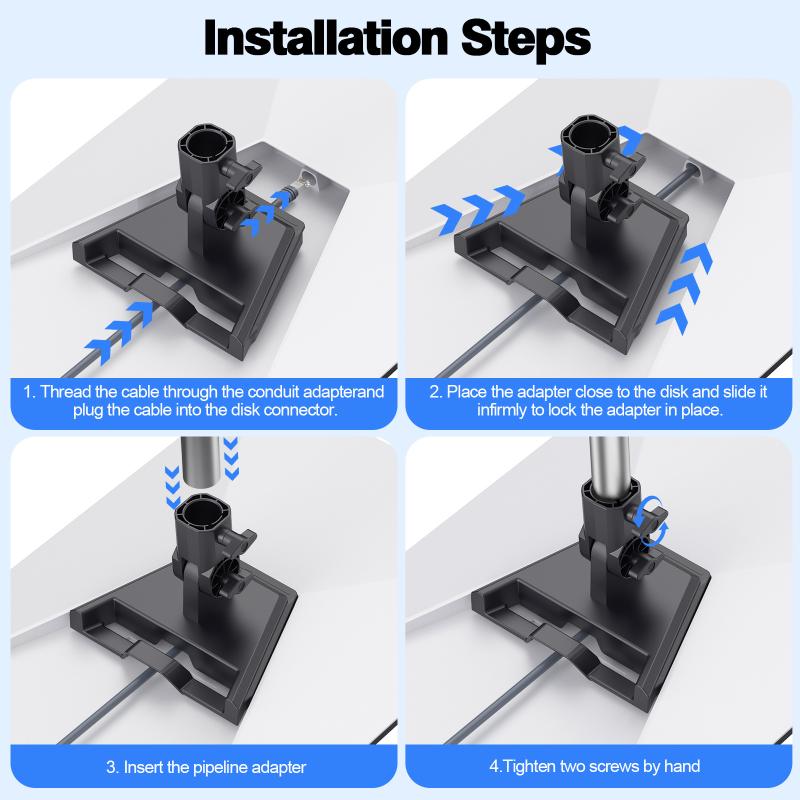 Installation Steps

1. Thread the cable through the conduit adapterand plug the cable into the disk connector.

2. Place the adapter close to the disk and slide it infirmly to lock the adapter in place.

3. Insert the pipeline adapter

4.Tighten two screws by hand