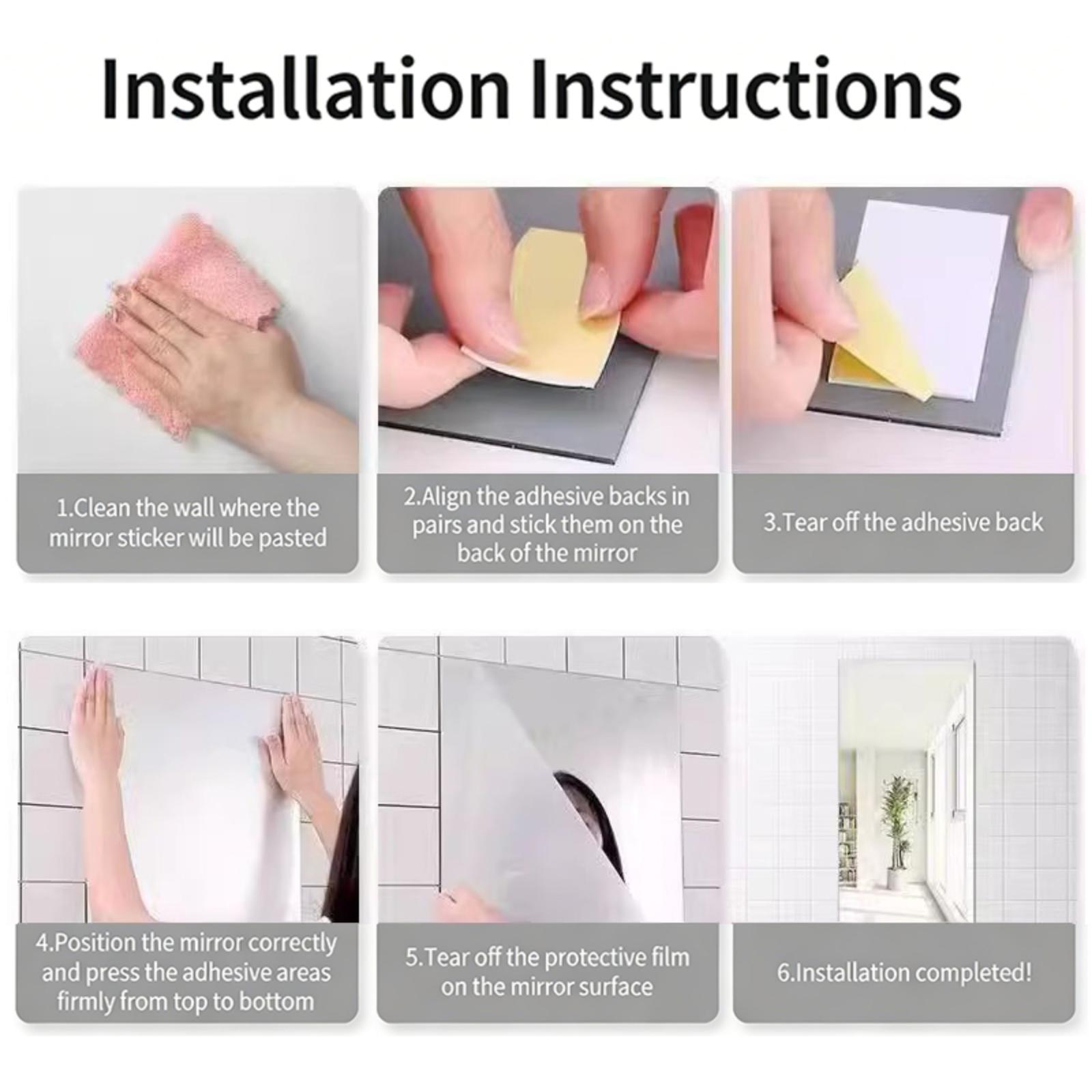 Installation Instructions

1.Clean the wall where the mirror sticker will be pasted

2.Align the adhesive backs in pairs and stick them on the back of the mirror

3.Tear off the adhesive back

4.Position the mirror correctly and press the adhesive areas firmly from top to bottom

5.Tear off the protective film on the mirror surface

6.Installation completed!