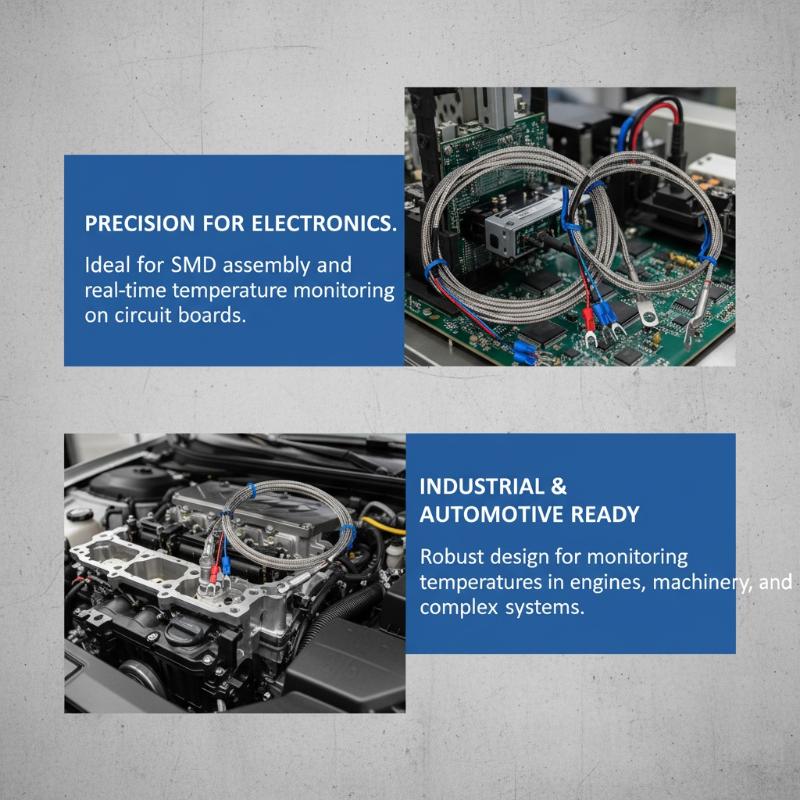 PRECISION FOR ELECTRONICS.

Ideal for SMD assembly and real-time temperature monitoring on circuit boards.

INDUSTRIAL & AUTOMOTIVE READY

Robust design for monitoring temperatures in engines, machinery, and complex systems.