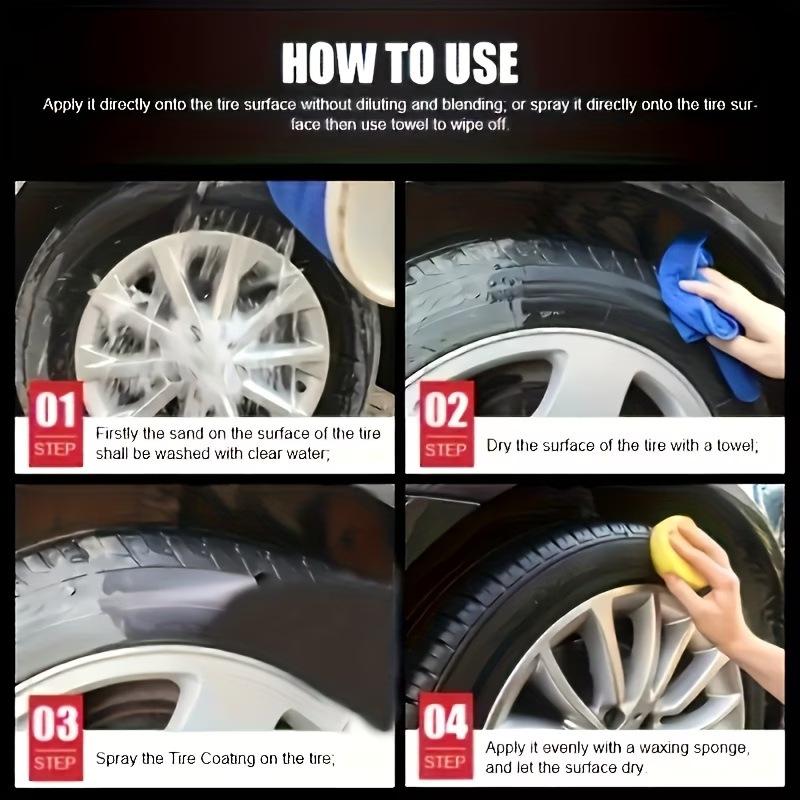 HOW TO USE

Apply it directly onto the tire surface without diluting and blending; or spray it directly onto the tire surface then use towel to wipe off.

01 STEP
Firstly the sand on the surface of the tire shall be washed with clear water;

02 STEP
Dry the surface of the tire with a towel;

03 STEP
Spray the Tire Coating on the tire;

04 STEP
Apply it evenly with a waxing sponge, and let the surface dry.