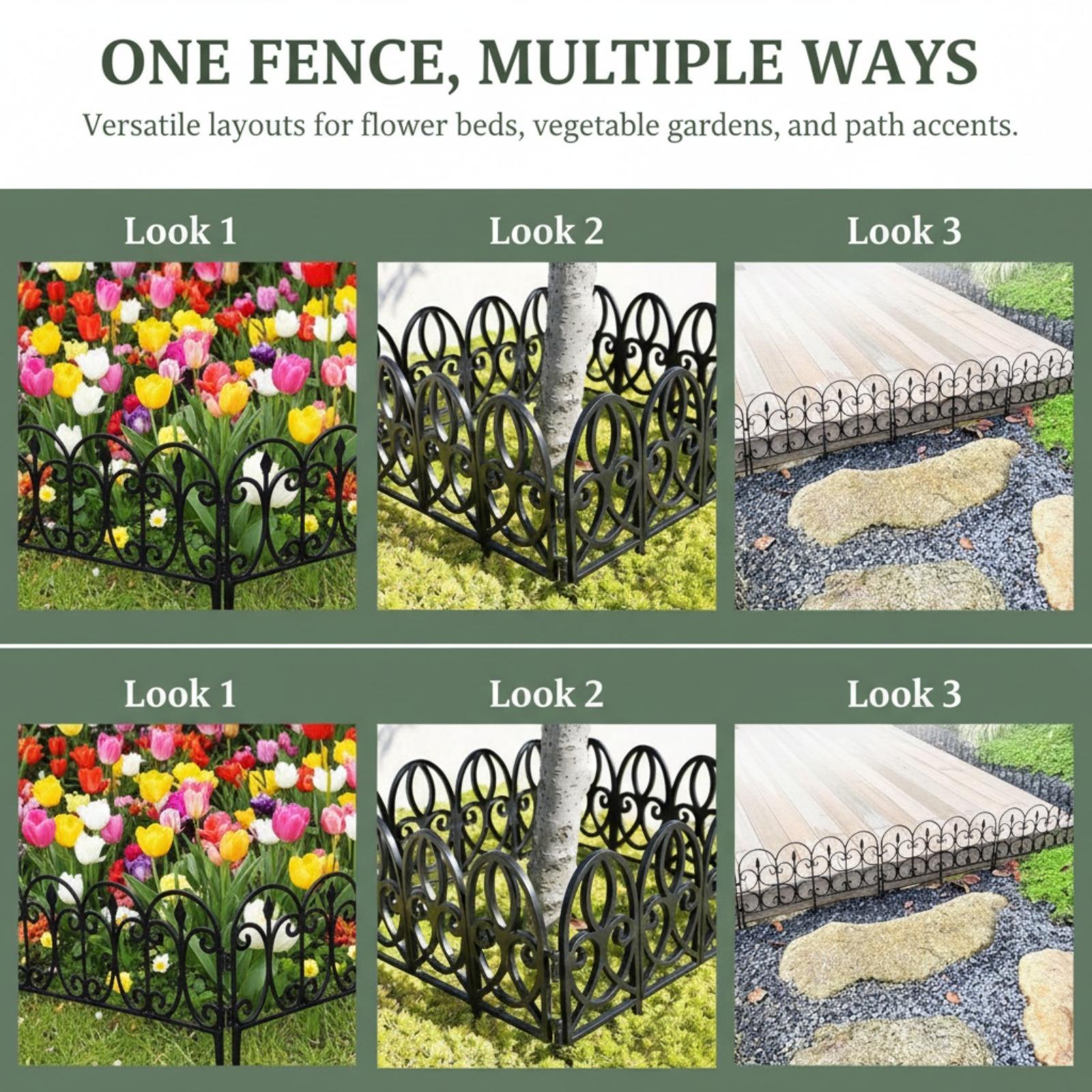 ONE FENCE, MULTIPLE WAYS

Versatile layouts for flower beds, vegetable gardens, and path accents.

Look 1

Look 2

Look 3

Look 1

Look 2

Look 3