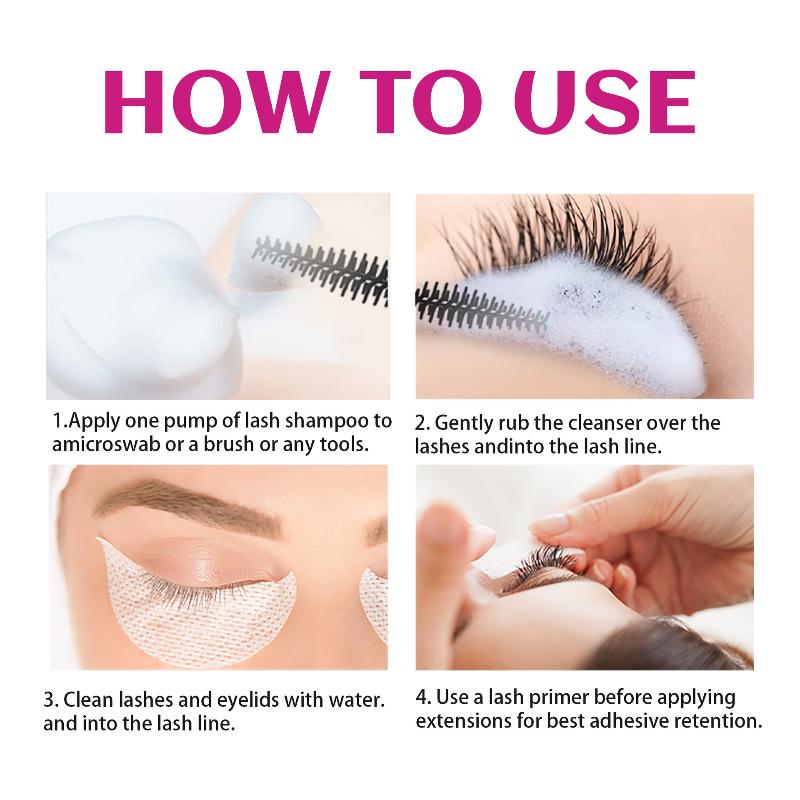 HOW TO USE

1.Apply one pump of lash shampoo to amicroswab or a brush or any tools.

2. Gently rub the cleanser over the lashes andinto the lash line.

3. Clean lashes and eyelids with water. and into the lash line.

4. Use a lash primer before applying extensions for best adhesive retention.