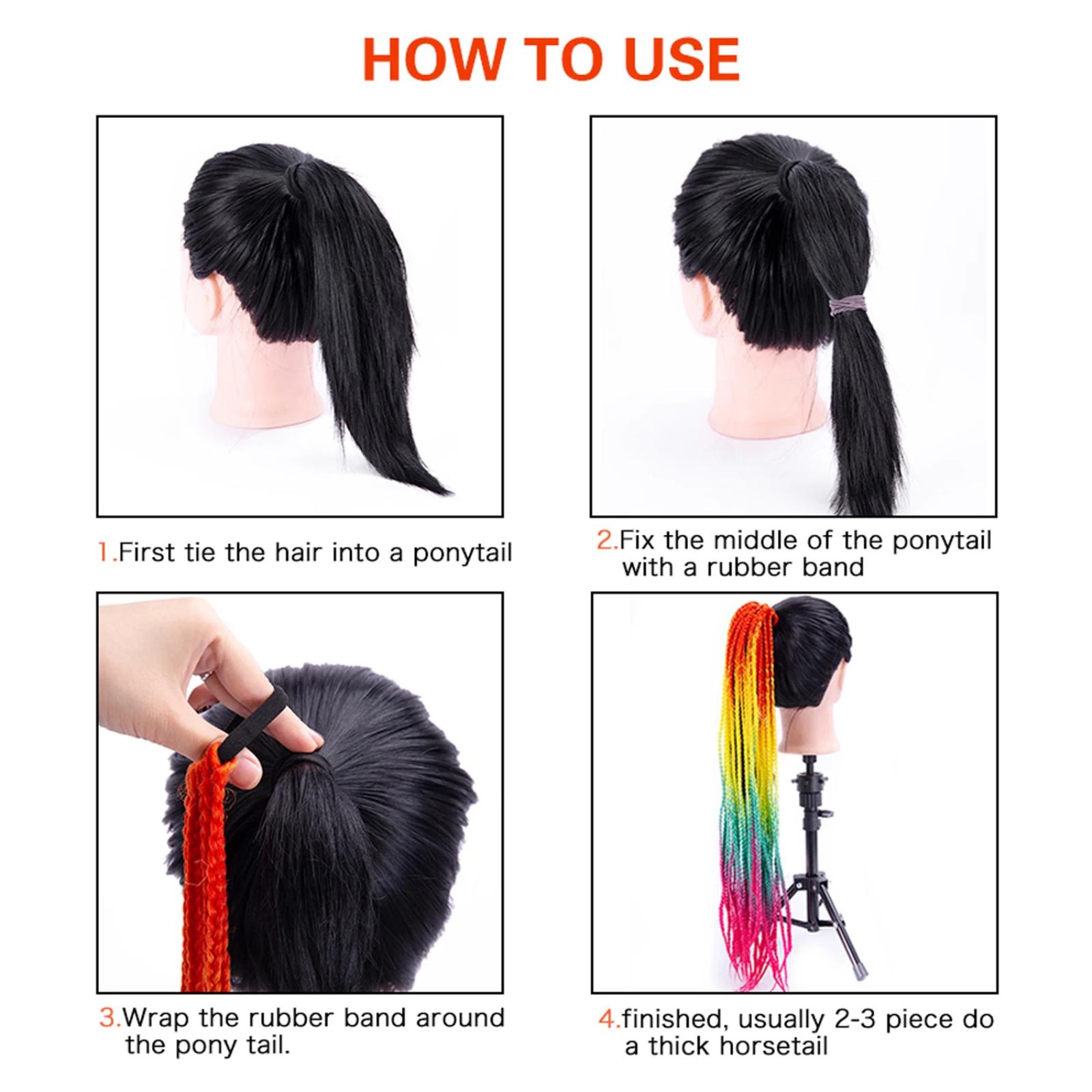 HOW TO USE

1.First tie the hair into a ponytail

2.Fix the middle of the ponytail with a rubber band

3.Wrap the rubber band around the pony tail.

4.finished, usually 2-3 piece do a thick horsetail