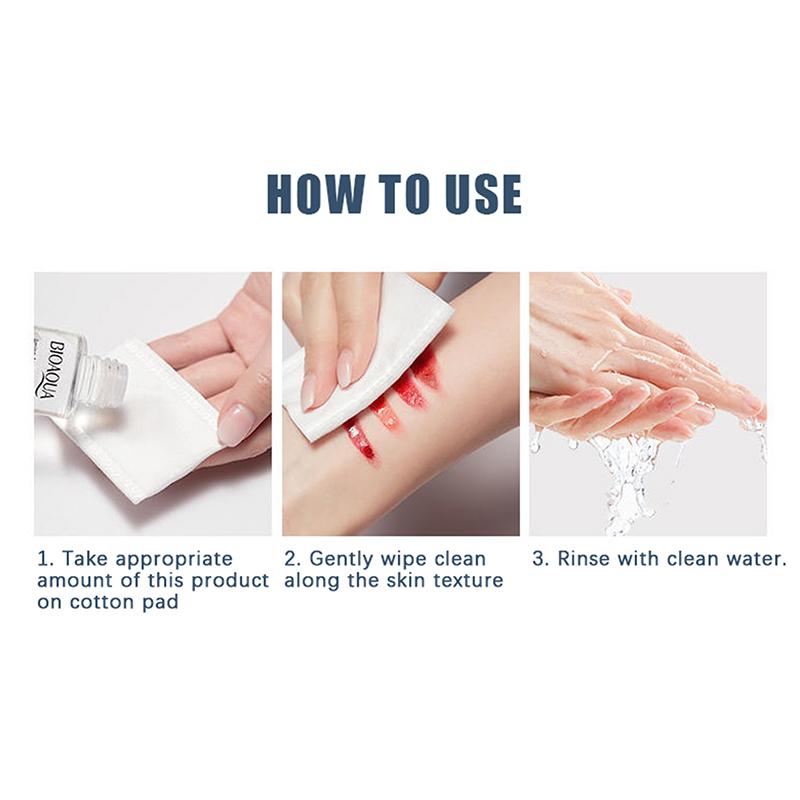 HOW TO USE

BIOAQUA

1. Take appropriate amount of this product on cotton pad

2. Gently wipe clean along the skin texture

3. Rinse with clean water.