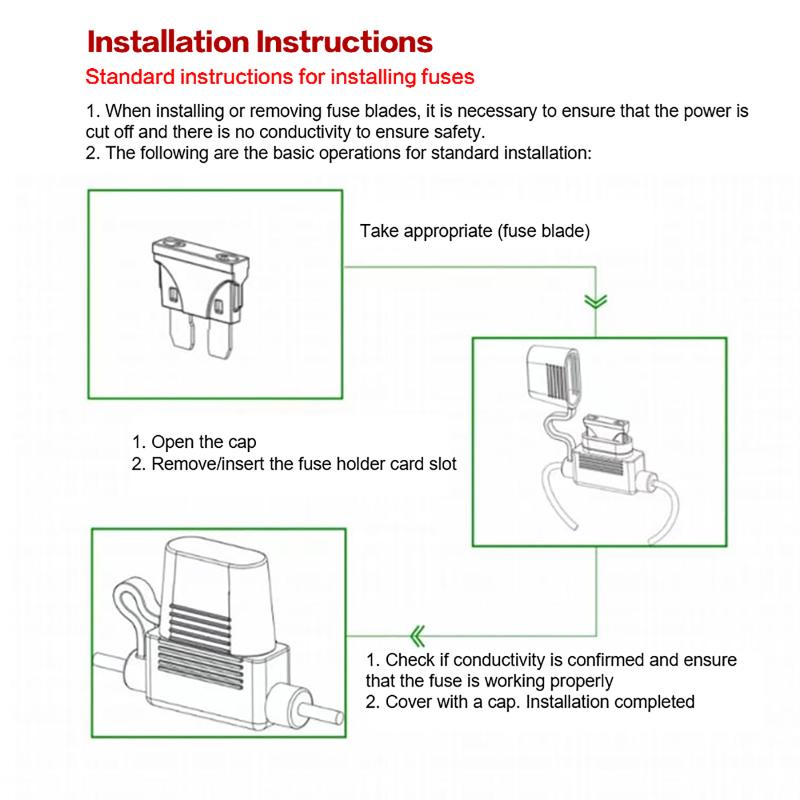 Installation Instructions

Standard instructions for installing fuses

1. When installing or removing fuse blades, it is necessary to ensure that the power is cut off and there is no conductivity to ensure safety.
2. The following are the basic operations for standard installation:

Take appropriate (fuse blade)

1. Open the cap
2. Remove/insert the fuse holder card slot

1. Check if conductivity is confirmed and ensure that the fuse is working properly
2. Cover with a cap. Installation completed