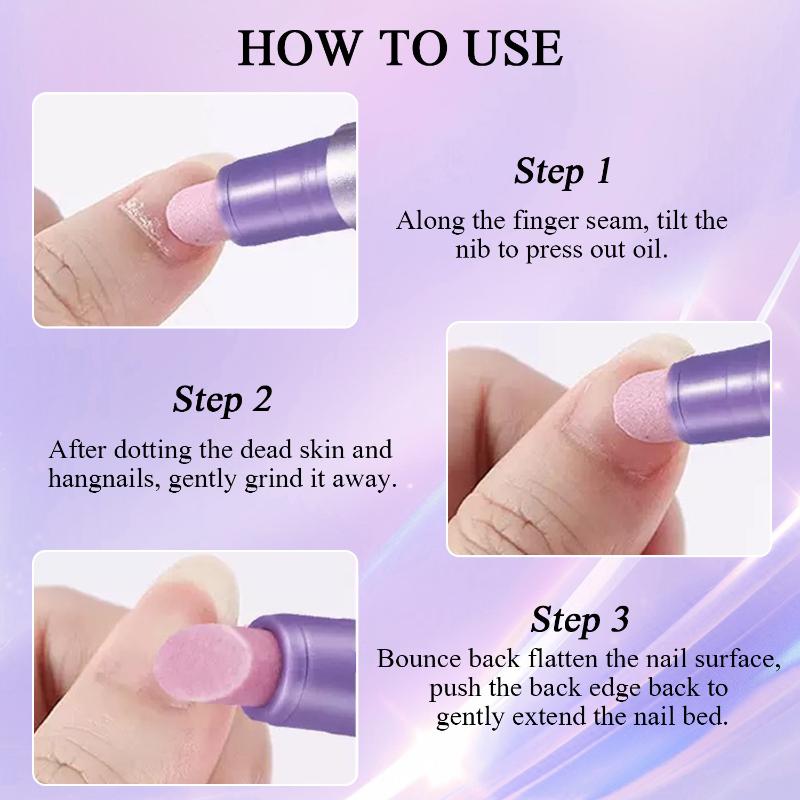 HOW TO USE

Step 1

Along the finger seam, tilt the nib to press out oil.

Step 2

After dotting the dead skin and hangnails, gently grind it away.

Step 3

Bounce back flatten the nail surface, push the back edge back to gently extend the nail bed.