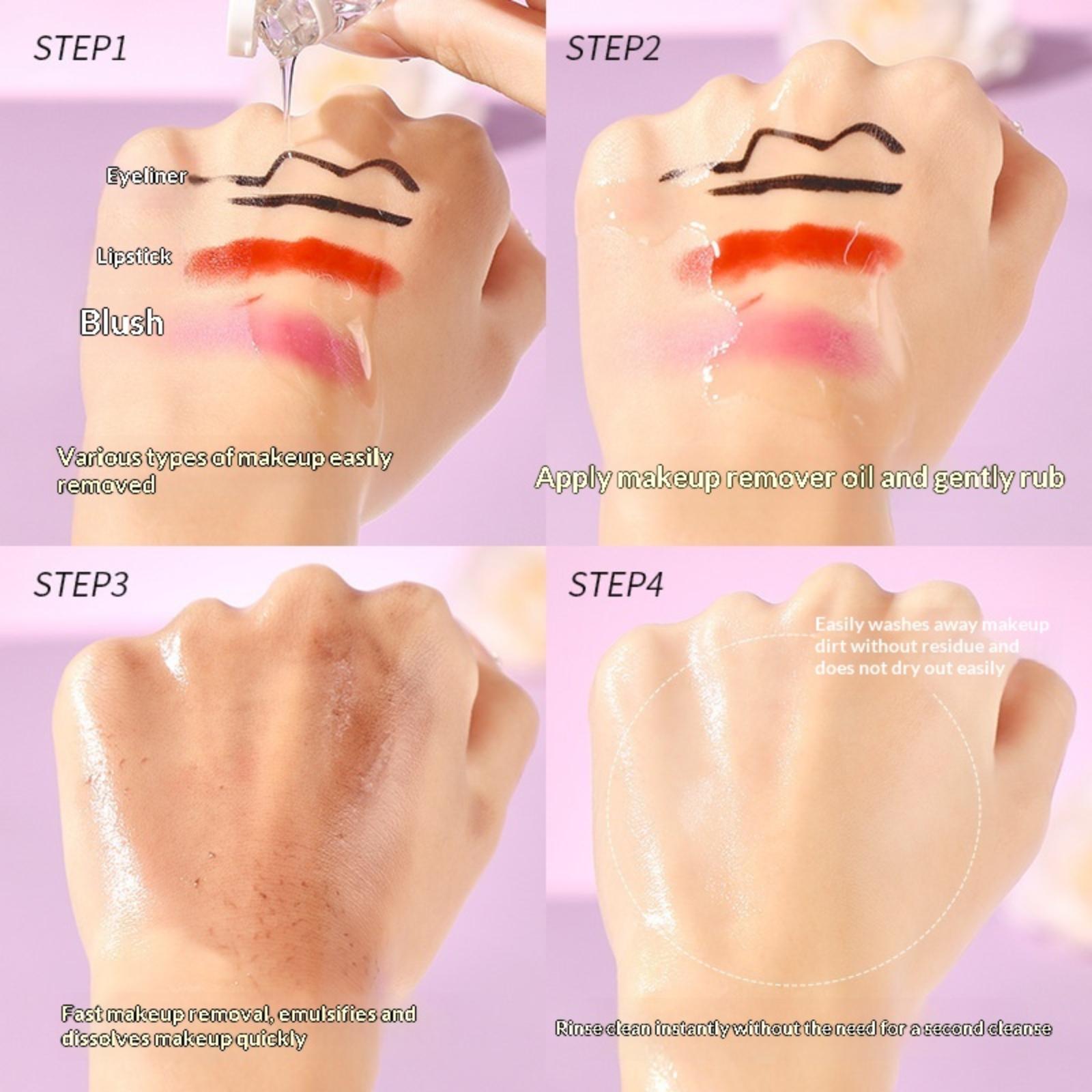 STEP1

Eyeliner

Lipstick

Blush

Various types of makeup easily removed

STEP2

Apply makeup remover oil and gently rub

STEP3

Fast makeup removal, emulsifies and dissolves makeup quickly

STEP4

Easily washes away makeup dirt without residue and does not dry out easily

Rinse clean instantly without the need for a second cleanse