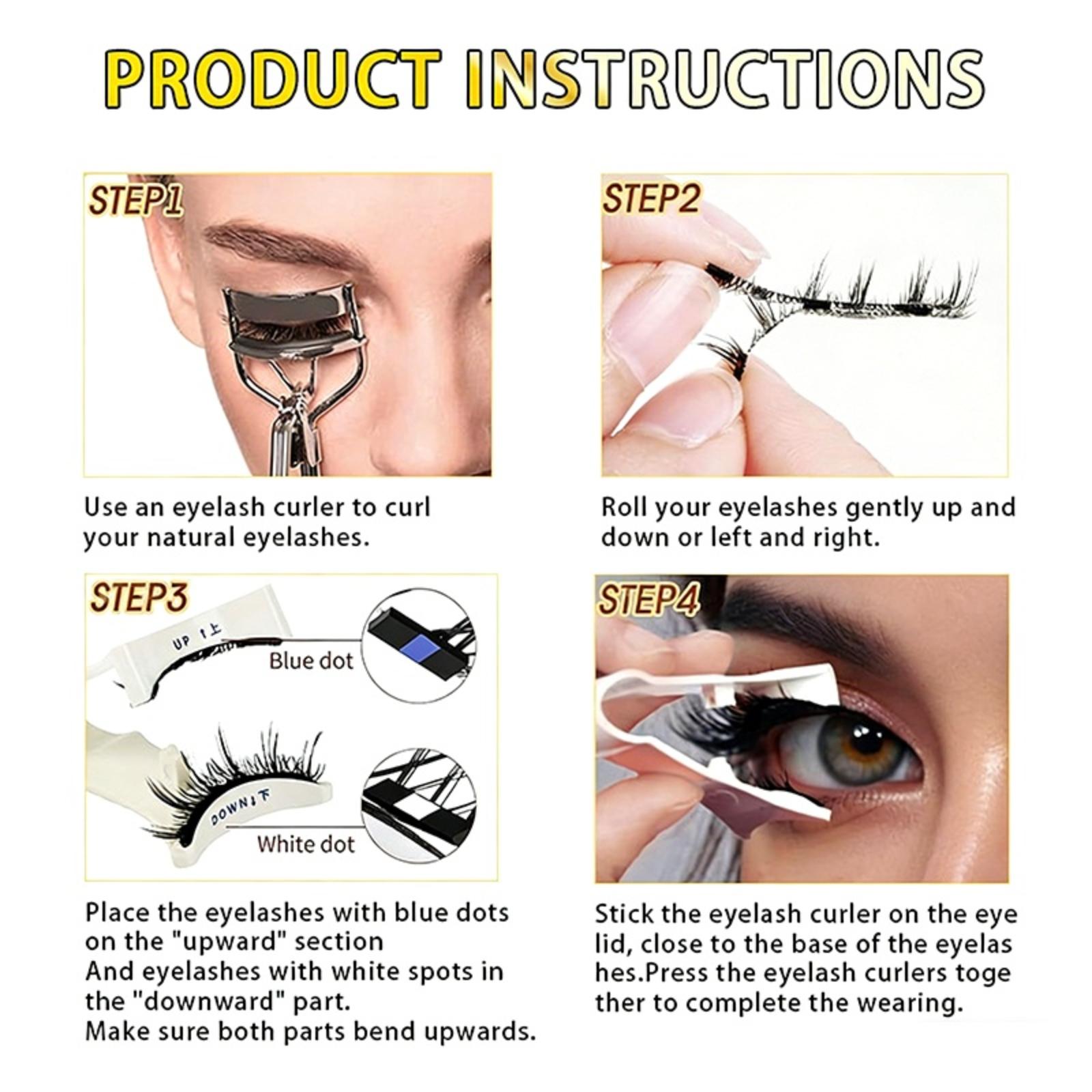 PRODUCT INSTRUCTIONS

STEP1

Use an eyelash curler to curl your natural eyelashes.

STEP2

Roll your eyelashes gently up and down or left and right.

STEP3

UP ↑上

Blue dot

DOWN↓下

White dot

Place the eyelashes with blue dots on the "upward" section
And eyelashes with white spots in the "downward" part.
Make sure both parts bend upwards.

STEP4

Stick the eyelash curler on the eye lid, close to the base of the eyelas hes.Press the eyelash curlers toge ther to complete the wearing.