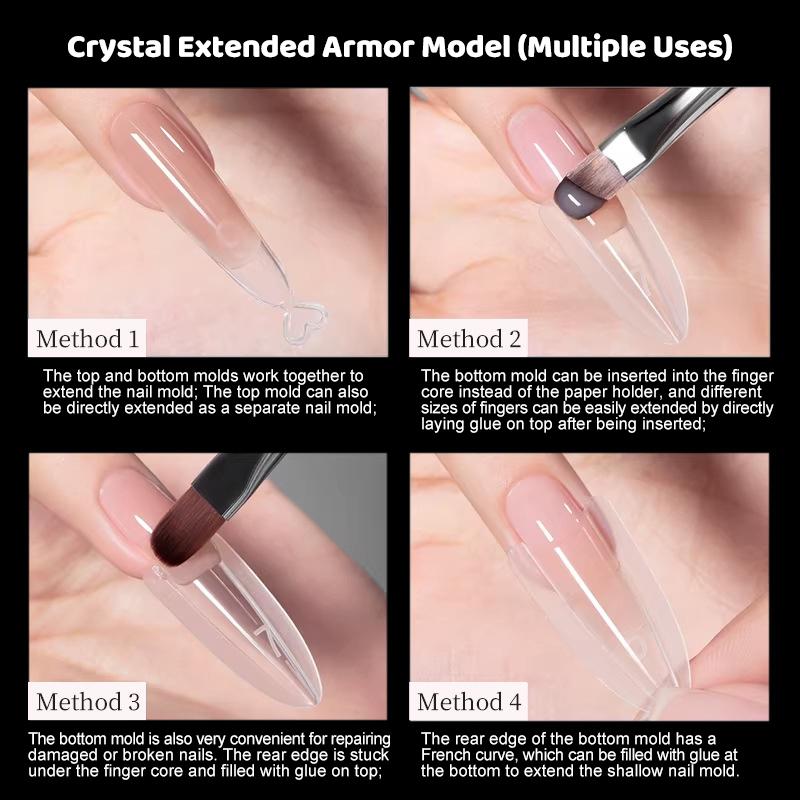 Crystal Extended Armor Model (Multiple Uses)

Method 1

The top and bottom molds work together to extend the nail mold; The top mold can also be directly extended as a separate nail mold;

Method 2

The bottom mold can be inserted into the finger core instead of the paper holder, and different sizes of fingers can be easily extended by directly laying glue on top after being inserted;

Method 3

The bottom mold is also very convenient for repairing damaged or broken nails. The rear edge is stuck under the finger core and filled with glue on top;

Method 4

The rear edge of the bottom mold has a French curve, which can be filled with glue at the bottom to extend the shallow nail mold.