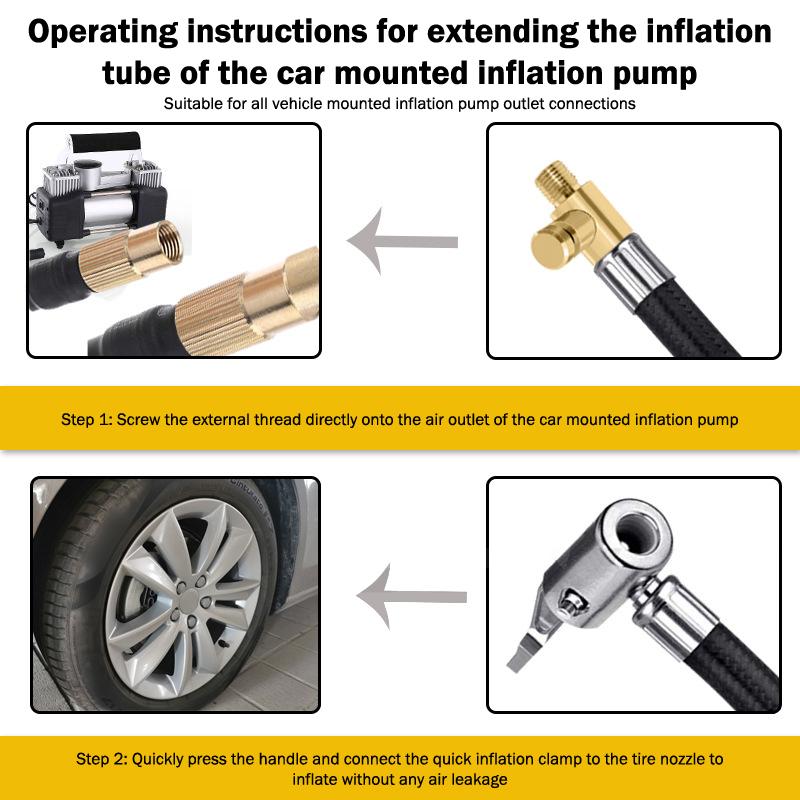 Operating instructions for extending the inflation tube of the car mounted inflation pump

Suitable for all vehicle mounted inflation pump outlet connections

Step 1: Screw the external thread directly onto the air outlet of the car mounted inflation pump

Step 2: Quickly press the handle and connect the quick inflation clamp to the tire nozzle to inflate without any air leakage