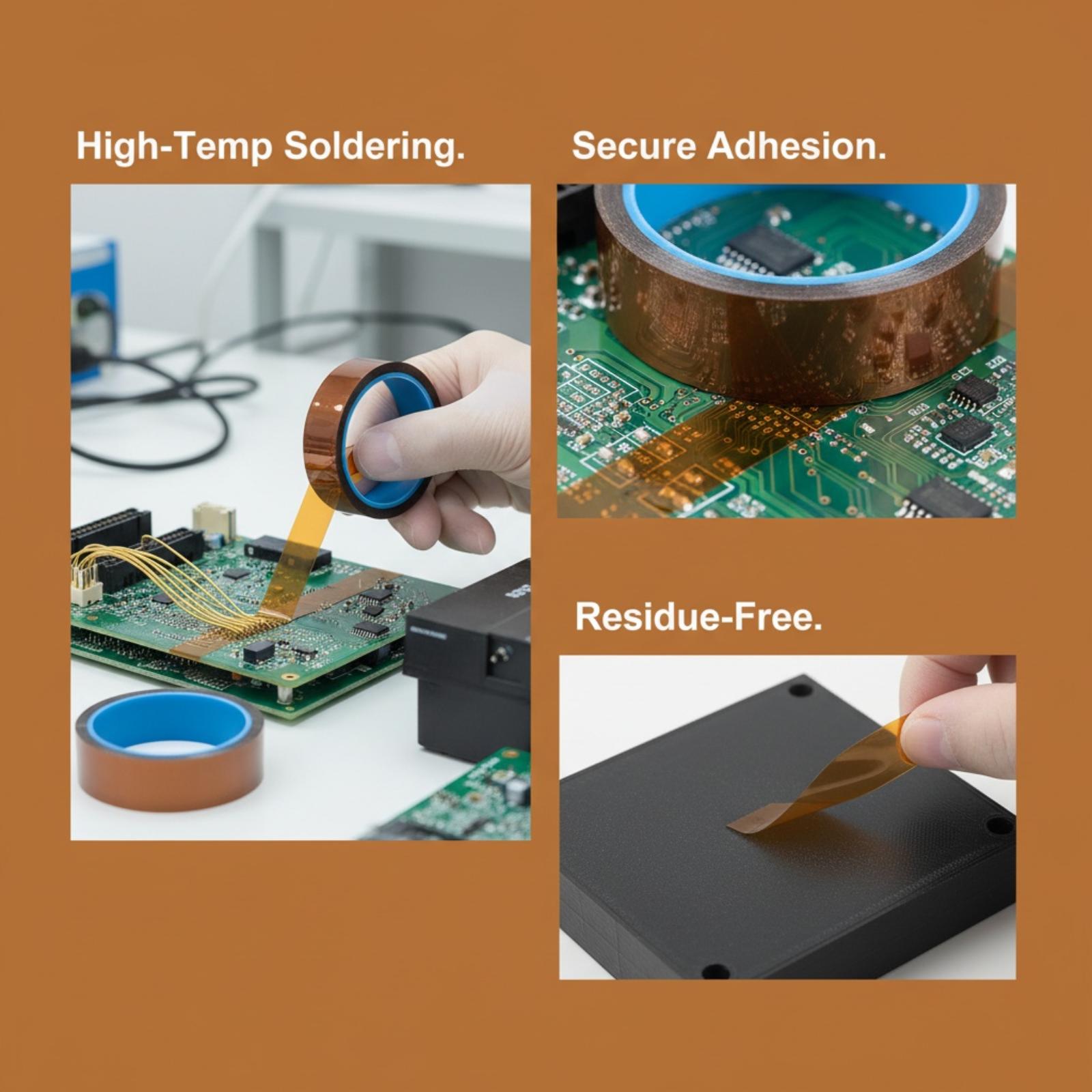 High-Temp Soldering.

Secure Adhesion.

Residue-Free.