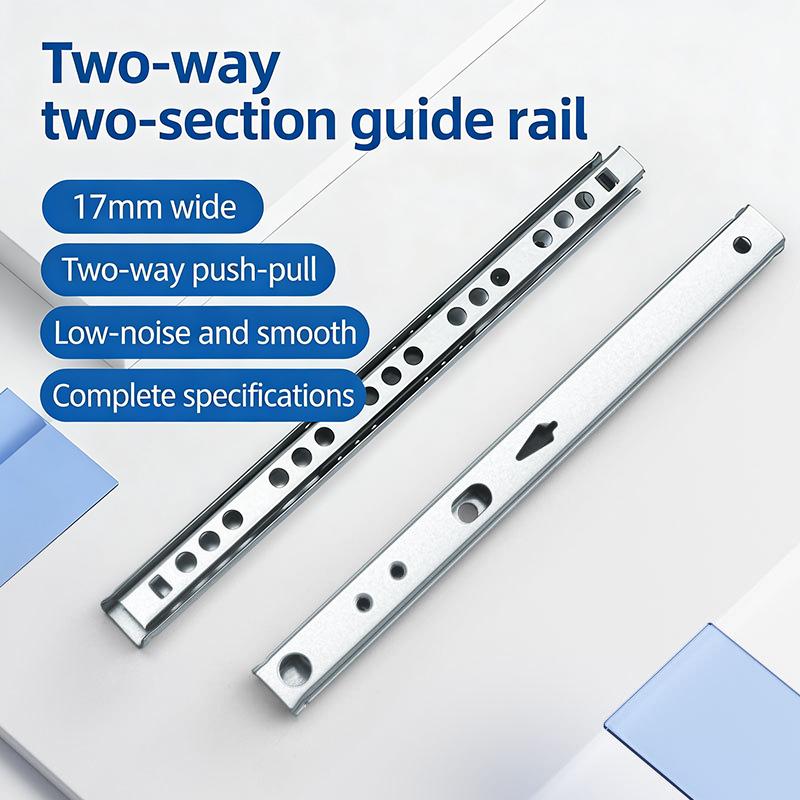 Two-way two-section guide rail

17mm wide

Two-way push-pull

Low-noise and smooth

Complete specifications