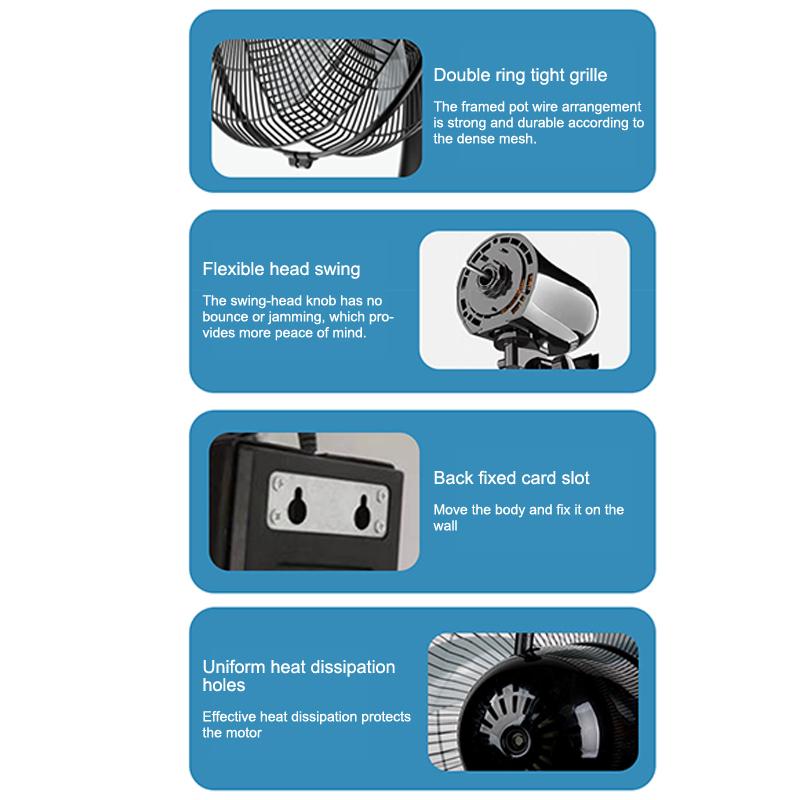 Double ring tight grille

The framed pot wire arrangement is strong and durable according to the dense mesh.

Flexible head swing

The swing-head knob has no bounce or jamming, which provides more peace of mind.

Back fixed card slot

Move the body and fix it on the wall

Uniform heat dissipation holes

Effective heat dissipation protects the motor