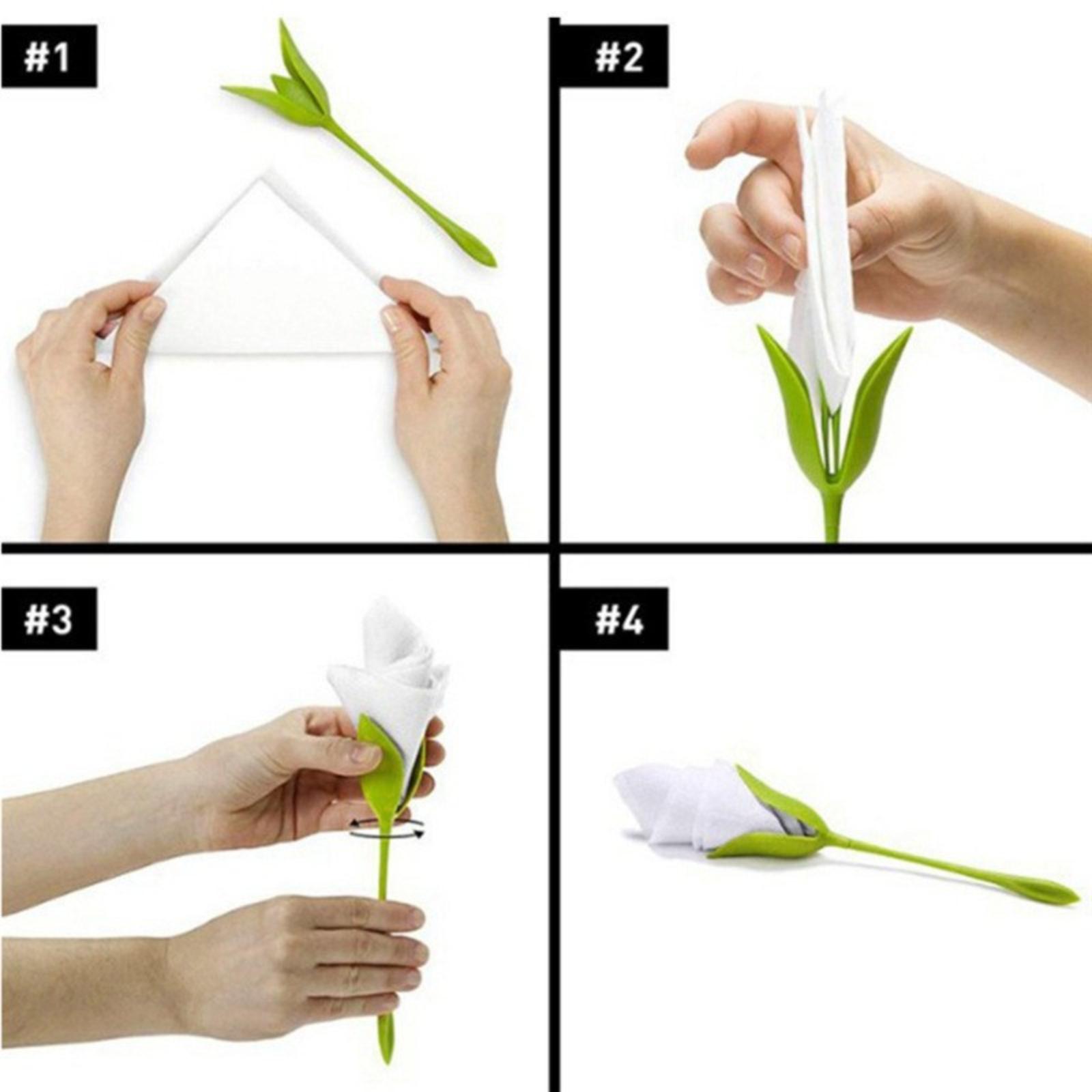 #1

#2

#3

#4