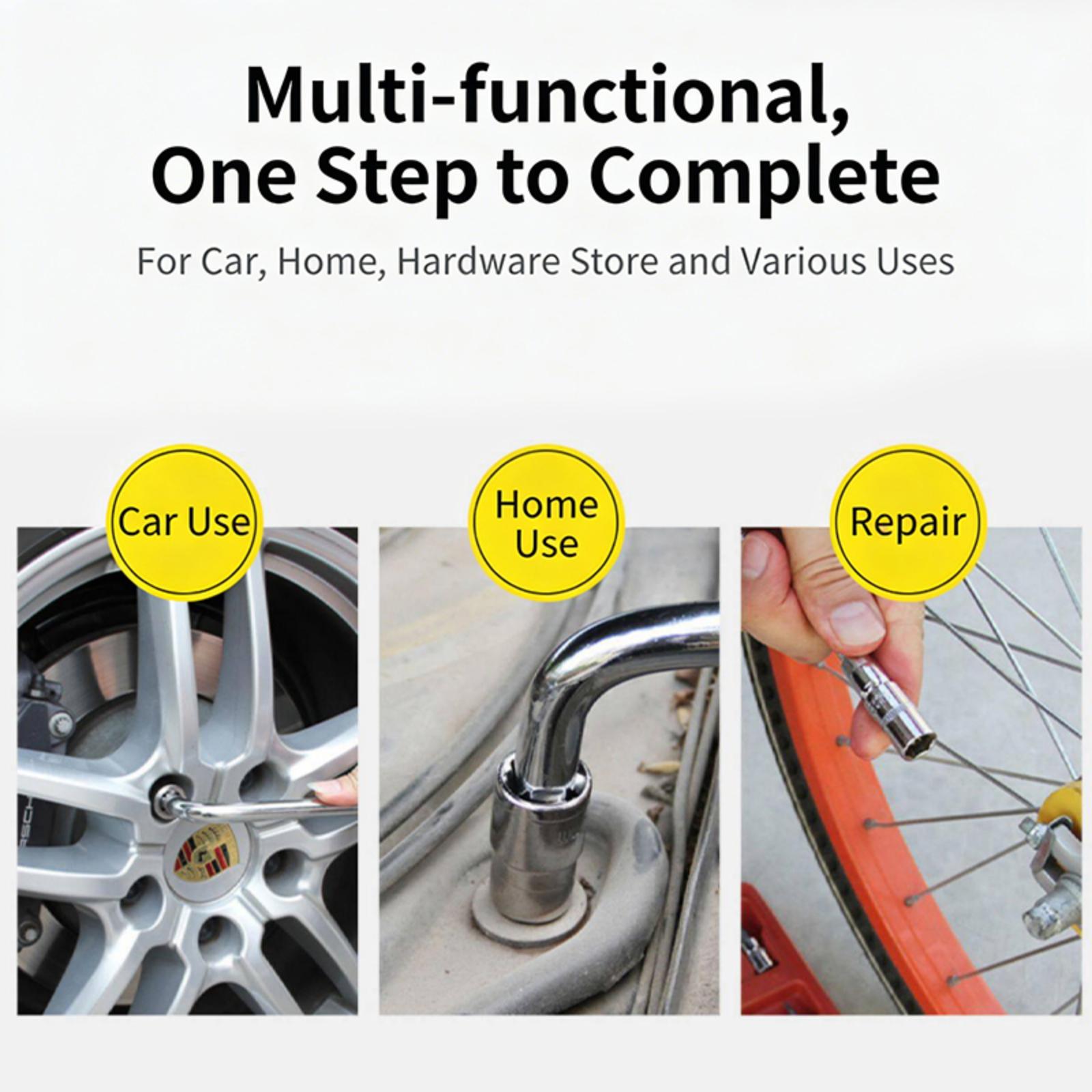 Multi-functional, One Step to Complete

For Car, Home, Hardware Store and Various Uses

Car Use

Home Use

Repair