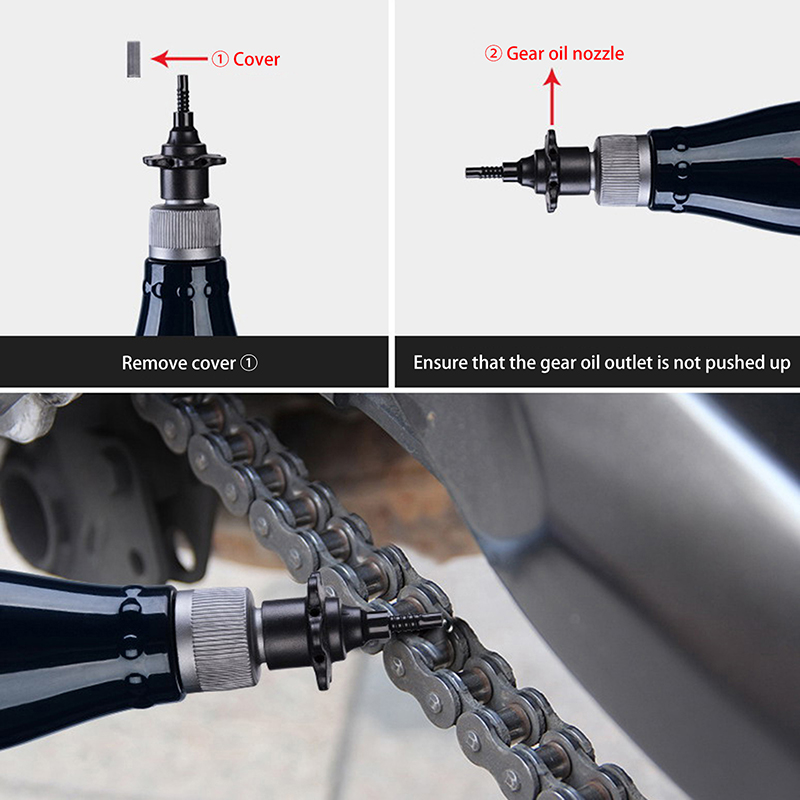 ① Cover

Remove cover ①

② Gear oil nozzle

Ensure that the gear oil outlet is not pushed up