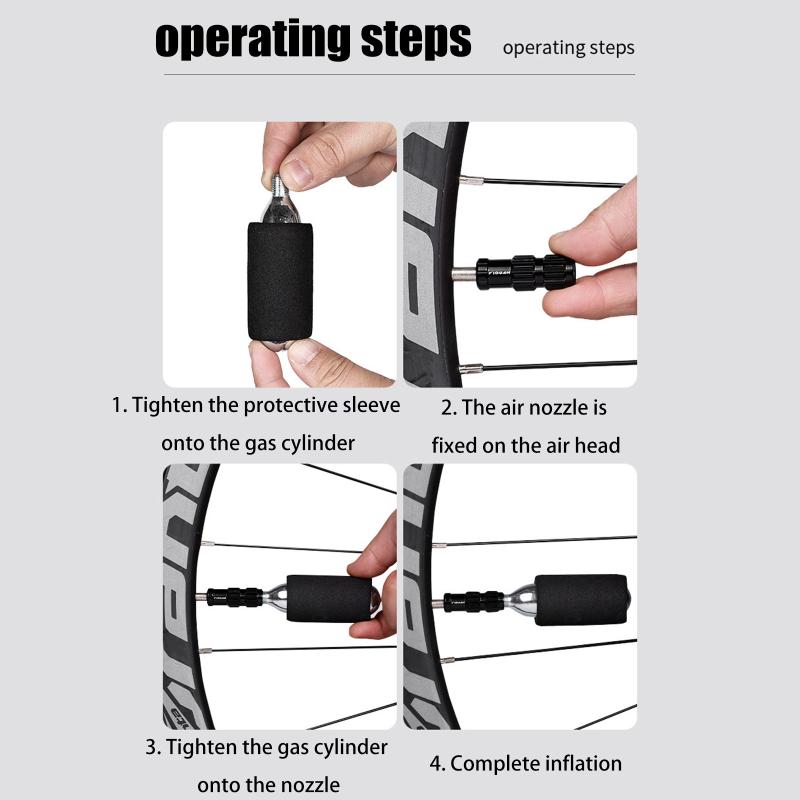 operating steps operating steps

1. Tighten the protective sleeve onto the gas cylinder

2. The air nozzle is fixed on the air head

3. Tighten the gas cylinder onto the nozzle

4. Complete inflation