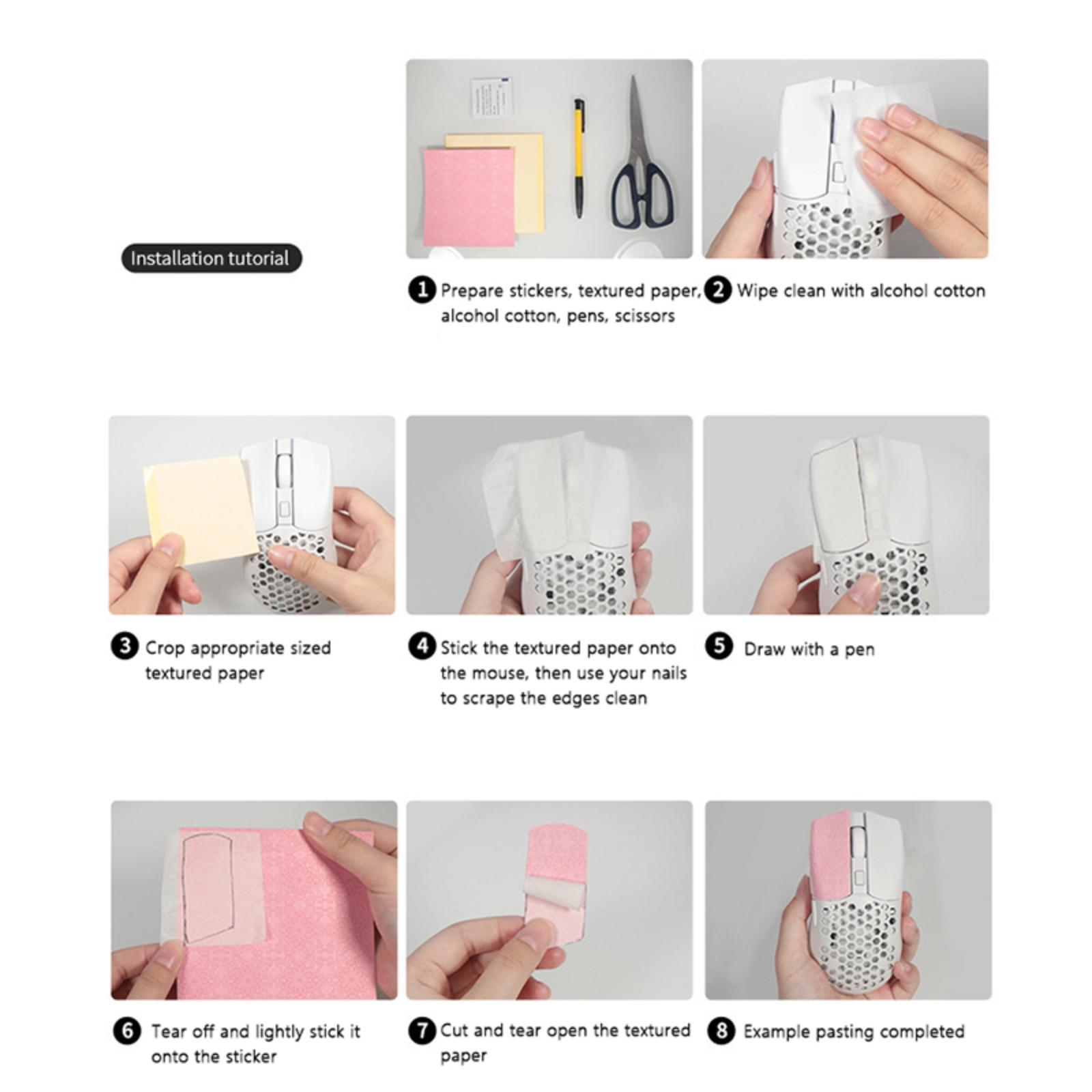 Installation tutorial

1 Prepare stickers, textured paper, alcohol cotton, pens, scissors

2 Wipe clean with alcohol cotton

3 Crop appropriate sized textured paper

4 Stick the textured paper onto the mouse, then use your nails to scrape the edges clean

5 Draw with a pen

6 Tear off and lightly stick it onto the sticker

7 Cut and tear open the textured paper

8 Example pasting completed