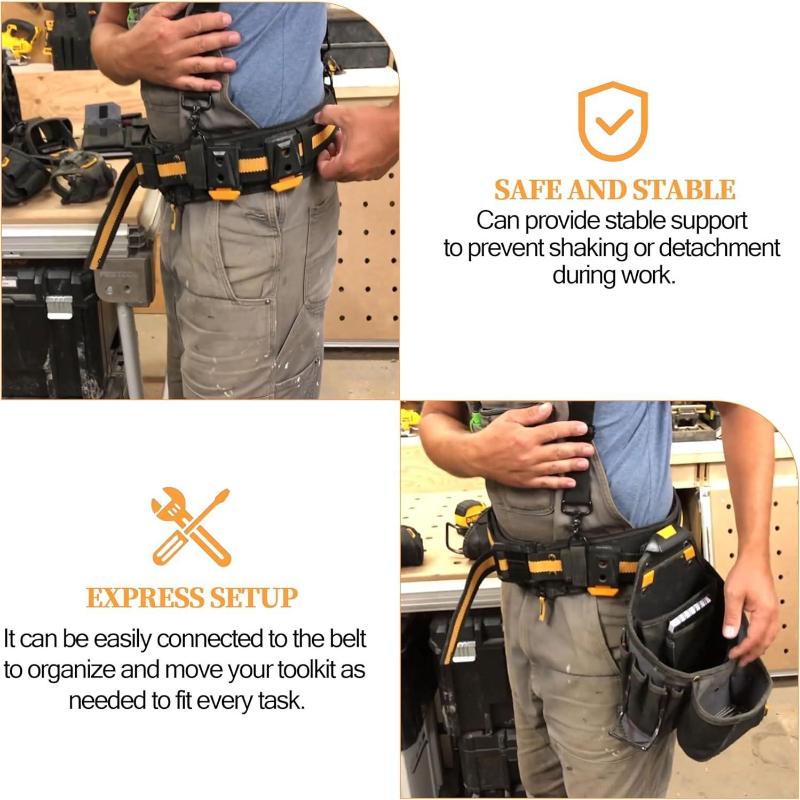 SAFE AND STABLE
Can provide stable support to prevent shaking or detachment during work.

EXPRESS SETUP
It can be easily connected to the belt to organize and move your toolkit as needed to fit every task.