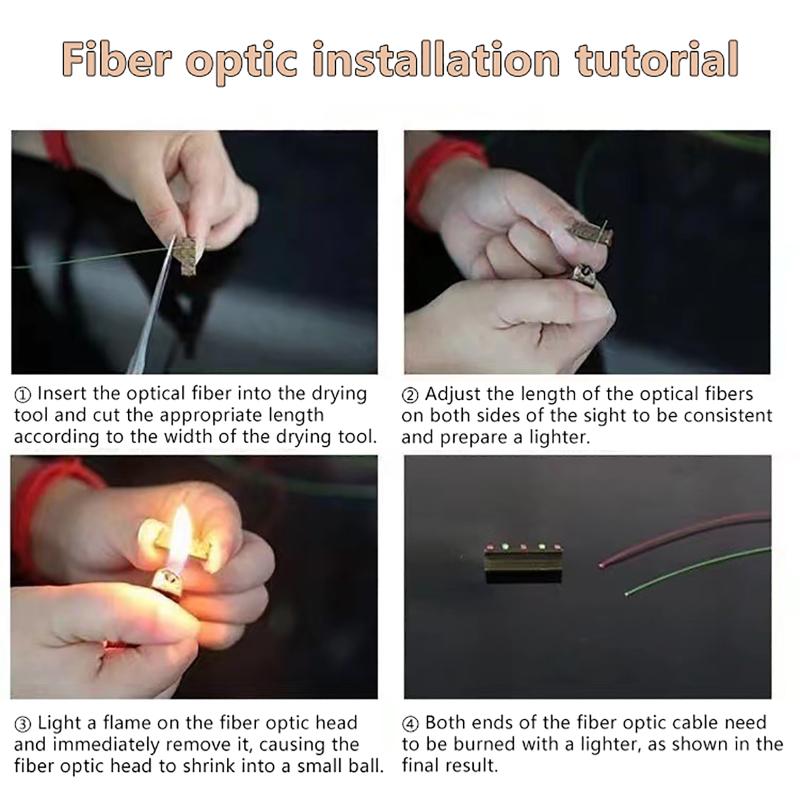 Fiber optic installation tutorial

① Insert the optical fiber into the drying tool and cut the appropriate length according to the width of the drying tool.

② Adjust the length of the optical fibers on both sides of the sight to be consistent and prepare a lighter.

③ Light a flame on the fiber optic head and immediately remove it, causing the fiber optic head to shrink into a small ball.

④ Both ends of the fiber optic cable need to be burned with a lighter, as shown in the final result.