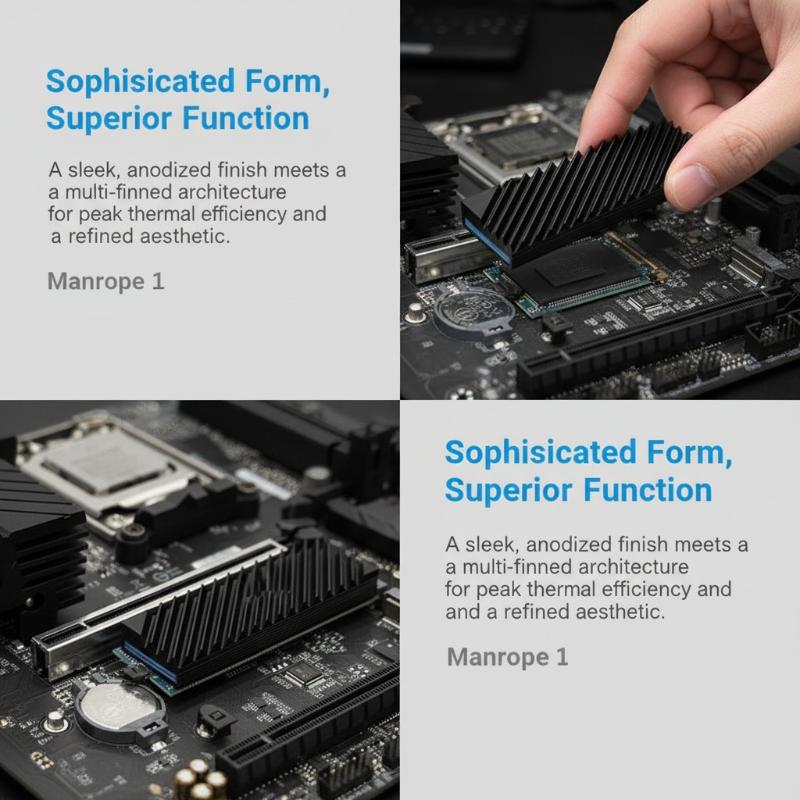 Sophisicated Form, Superior Function

A sleek, anodized finish meets a a multi-finned architecture for peak thermal efficiency and a refined aesthetic.

Manrope 1

Sophisicated Form, Superior Function

A sleek, anodized finish meets a a multi-finned architecture for peak thermal efficiency and and a refined aesthetic.

Manrope 1