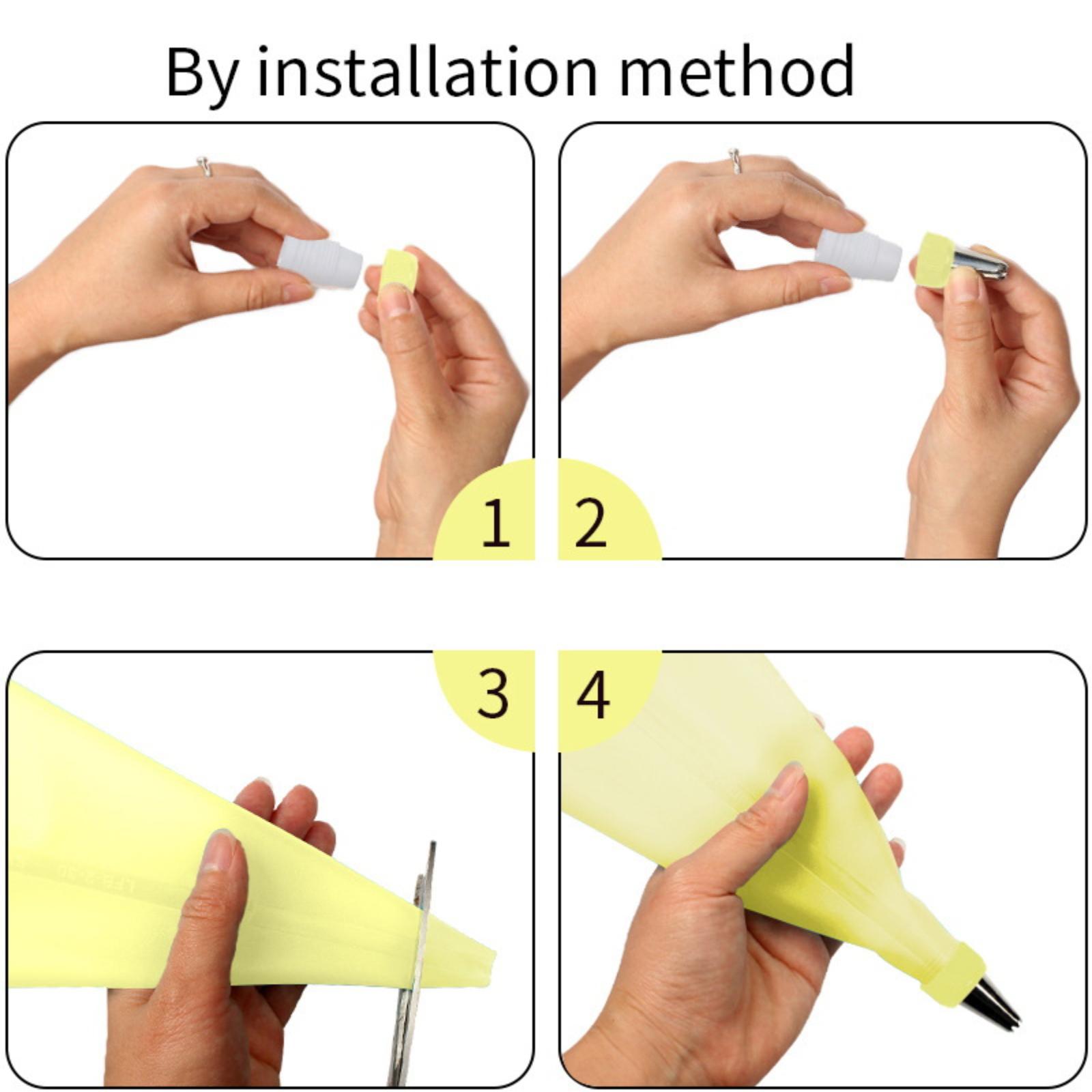 By installation method

1

2

3

4