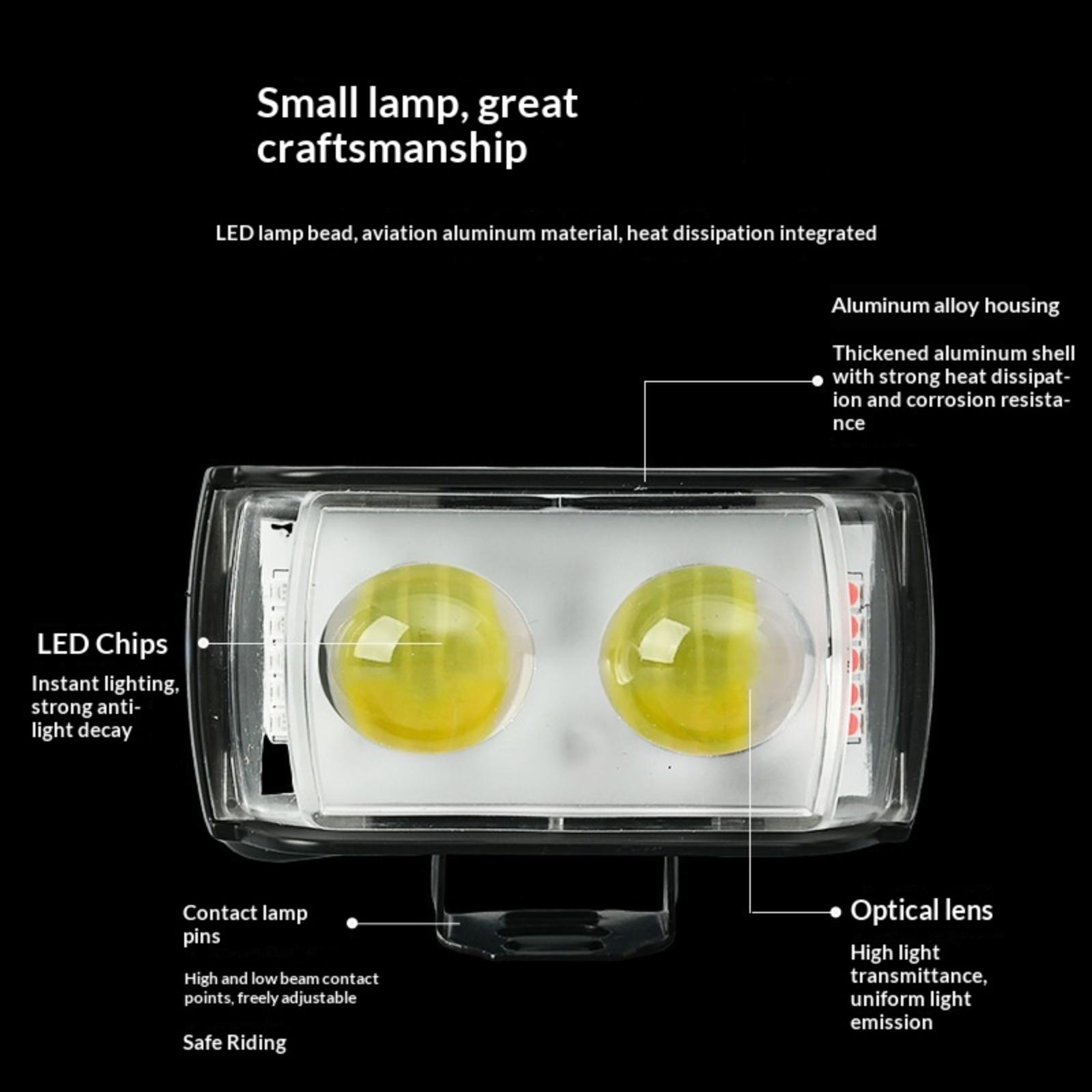 Small lamp, great craftsmanship

LED lamp bead, aviation aluminum material, heat dissipation integrated

Aluminum alloy housing

Thickened aluminum shell with strong heat dissipation and corrosion resistance

LED Chips

Instant lighting, strong anti-light decay

Contact lamp pins

High and low beam contact points, freely adjustable

Safe Riding

Optical lens

High light transmittance, uniform light emission