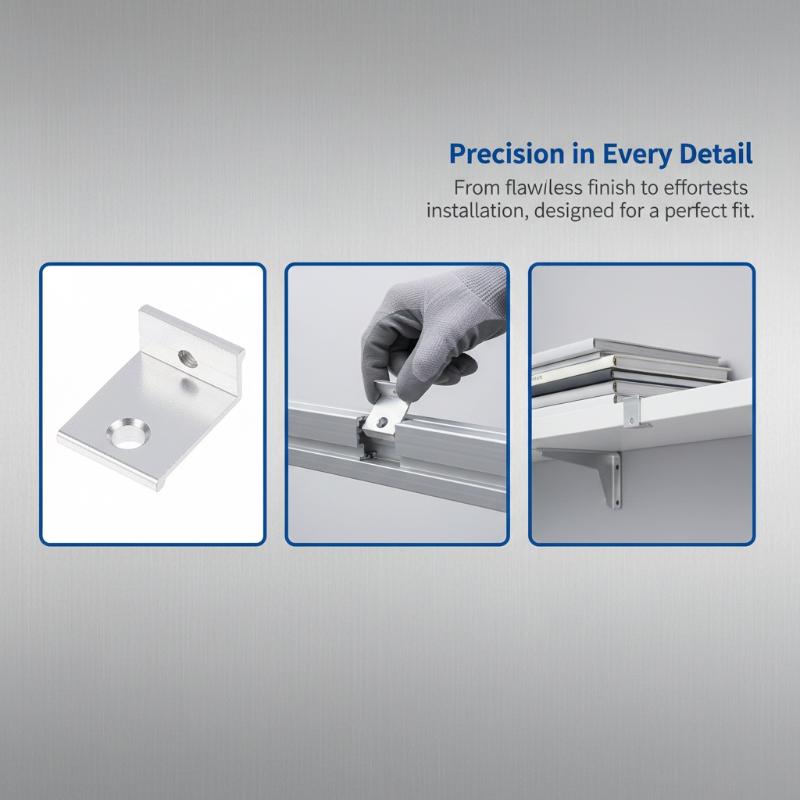 Precision in Every Detail

From flawless finish to effortests installation, designed for a perfect fit.