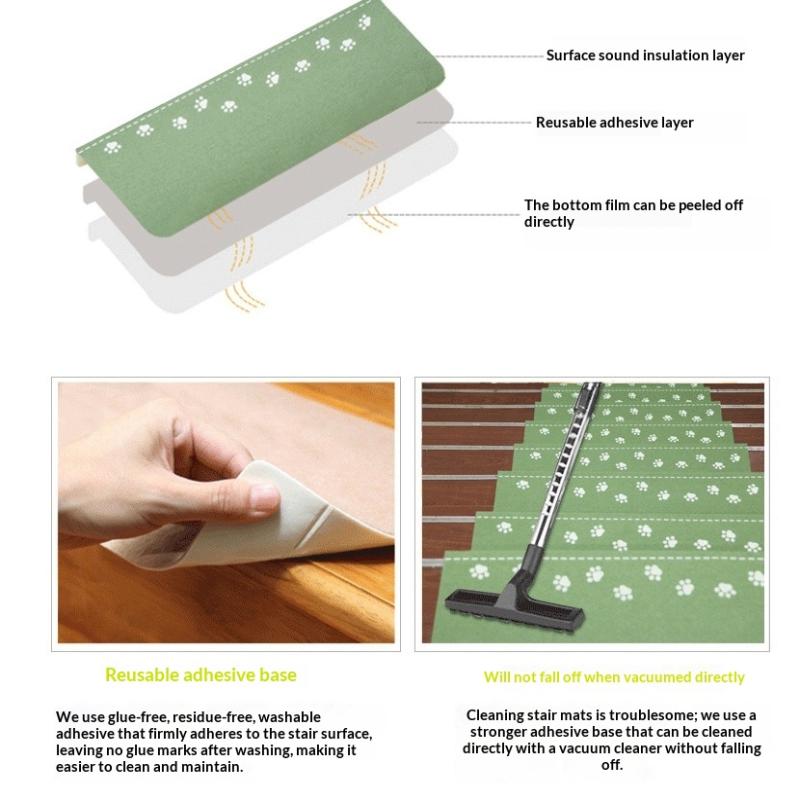 Surface sound insulation layer

Reusable adhesive layer

The bottom film can be peeled off directly

Reusable adhesive base

We use glue-free, residue-free, washable adhesive that firmly adheres to the stair surface, leaving no glue marks after washing, making it easier to clean and maintain.

Will not fall off when vacuumed directly

Cleaning stair mats is troublesome; we use a stronger adhesive base that can be cleaned directly with a vacuum cleaner without falling off.