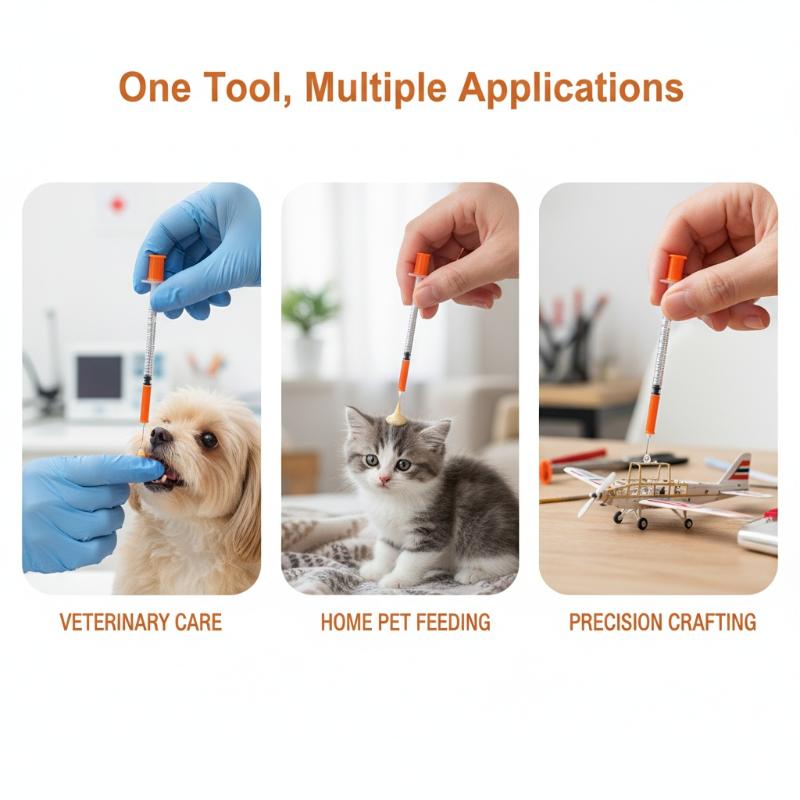 One Tool, Multiple Applications

VETERINARY CARE

HOME PET FEEDING

PRECISION CRAFTING