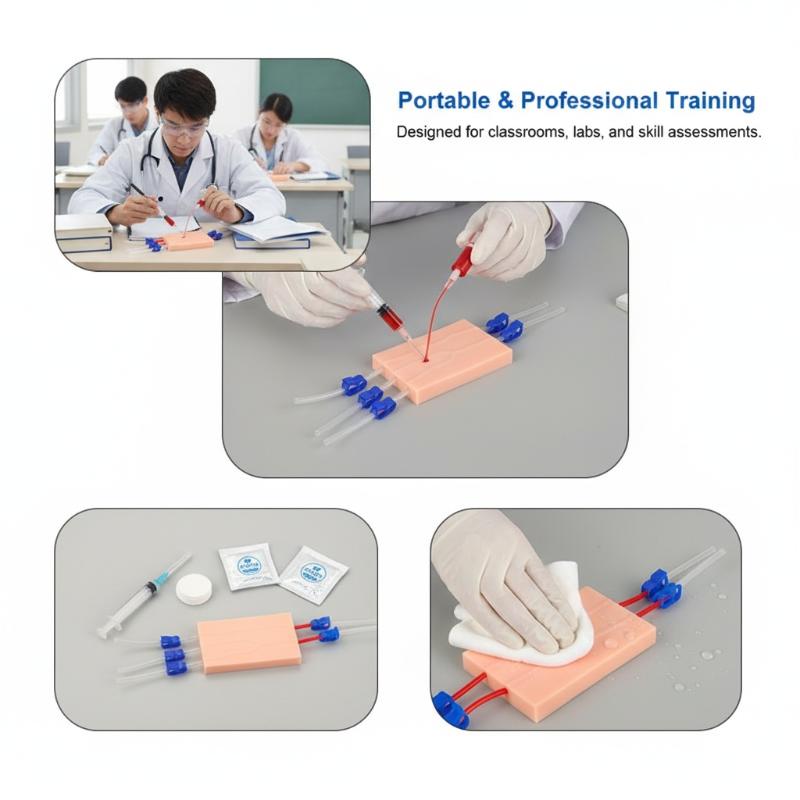 Portable & Professional Training

Designed for classrooms, labs, and skill assessments.