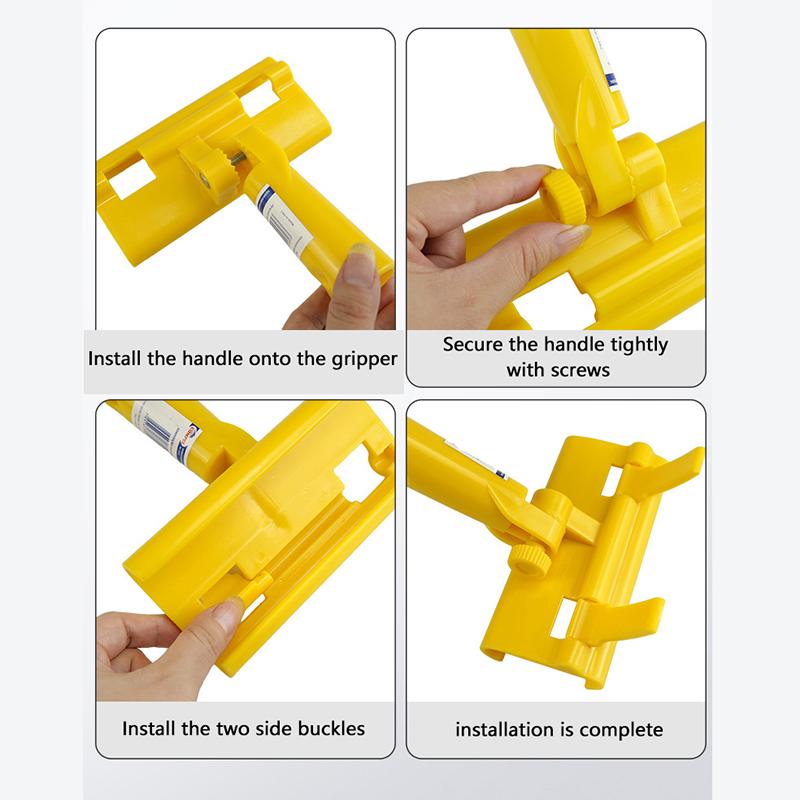 Install the handle onto the gripper

Secure the handle tightly with screws

Install the two side buckles

installation is complete