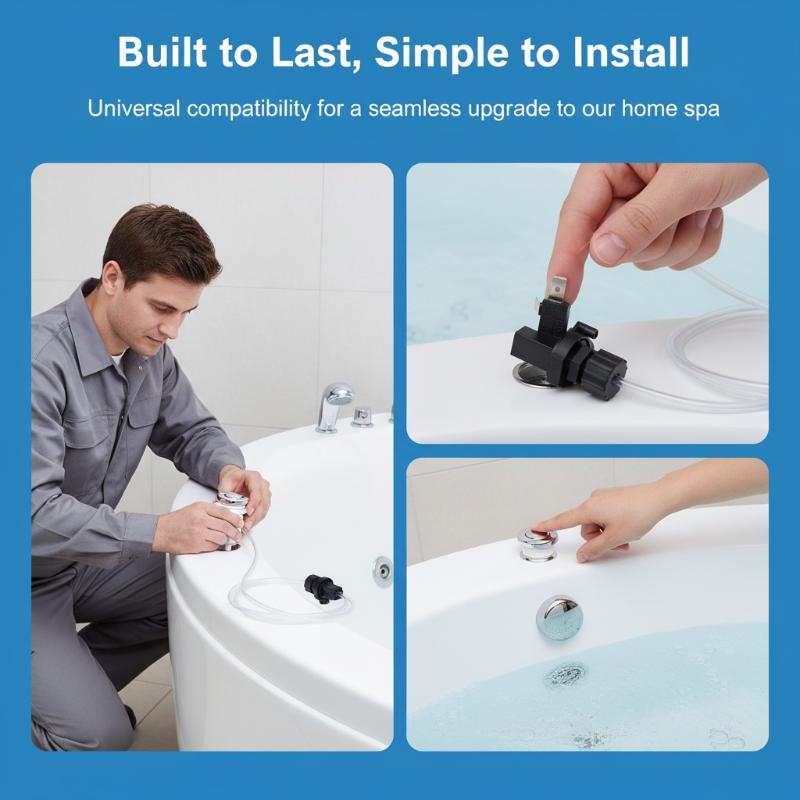 Built to Last, Simple to Install

Universal compatibility for a seamless upgrade to our home spa