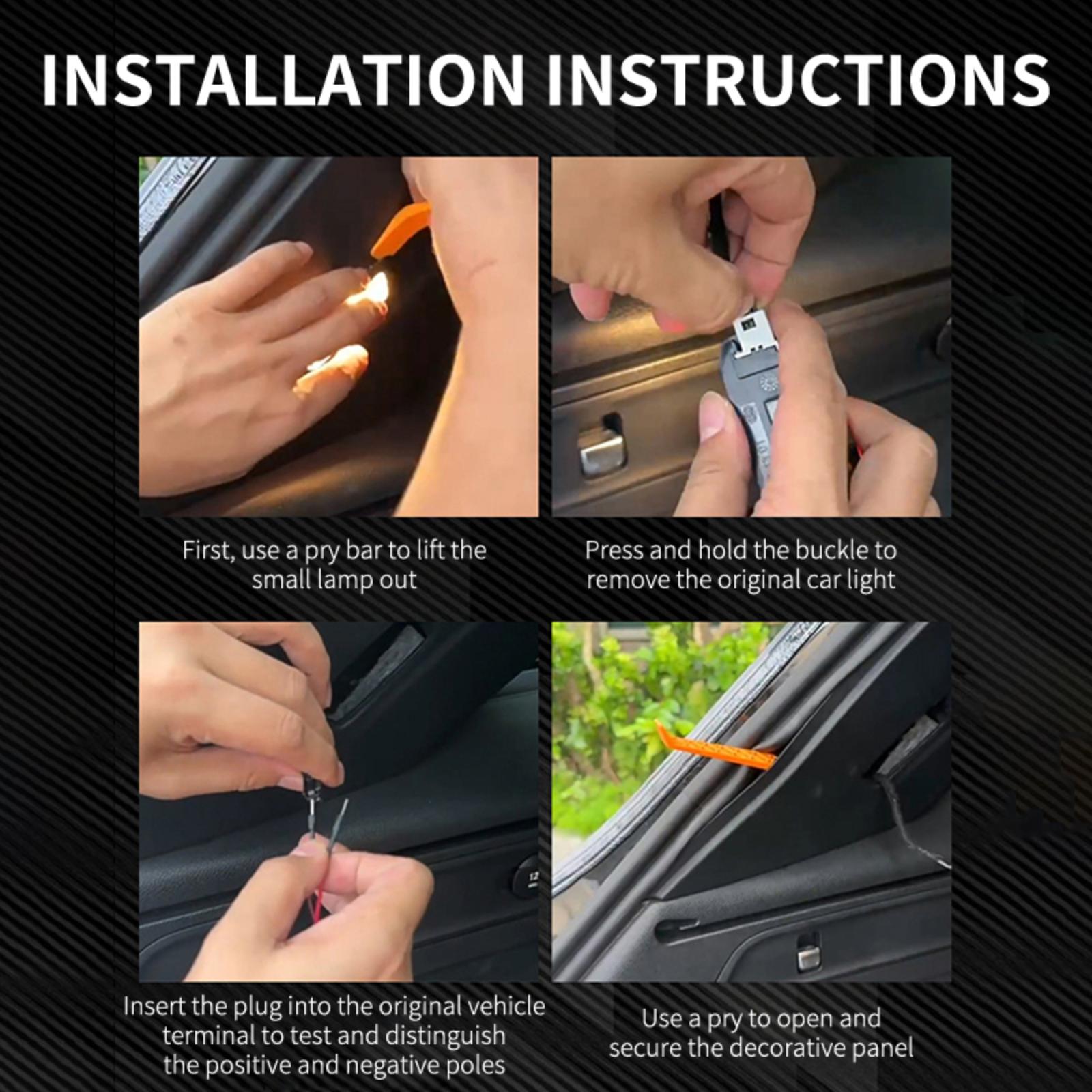 INSTALLATION INSTRUCTIONS

First, use a pry bar to lift the small lamp out

Press and hold the buckle to remove the original car light

12

Insert the plug into the original vehicle terminal to test and distinguish the positive and negative poles

Use a pry to open and secure the decorative panel